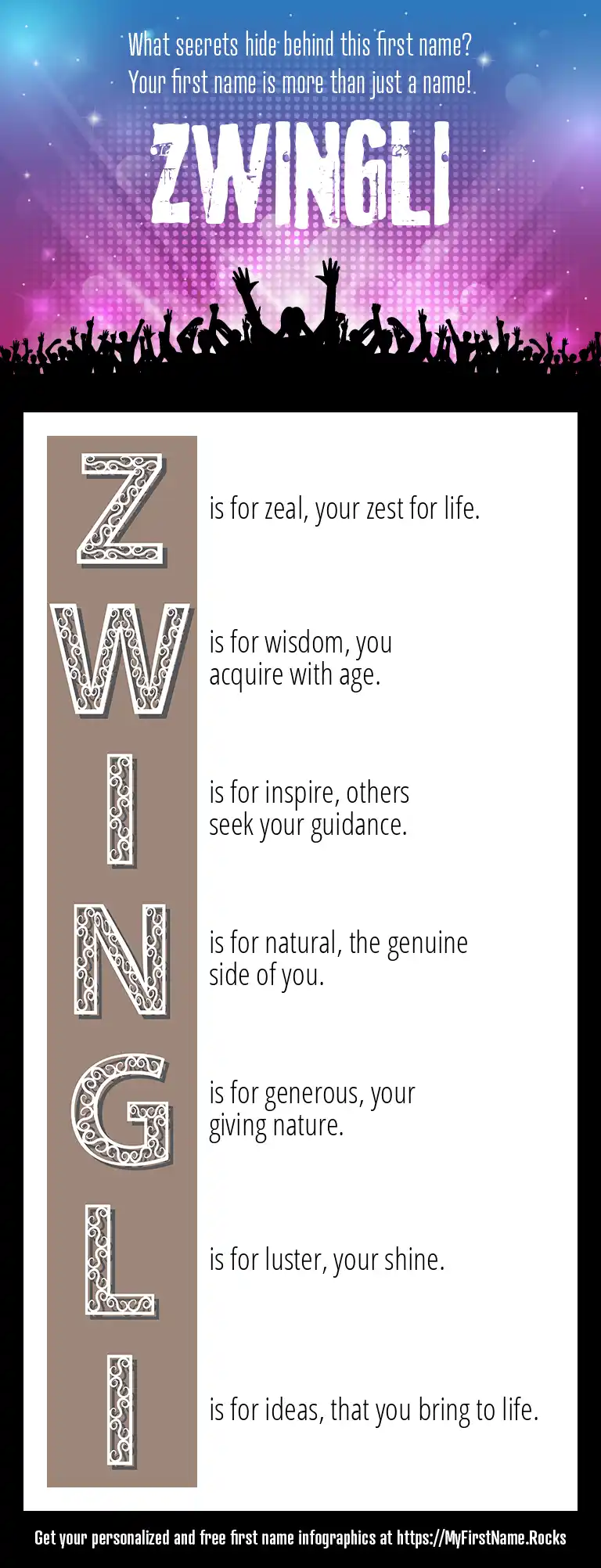 What secrets hide behind this first name?
Your first name is more than just a name!

ZWINGLI

Z is for zeal, your zest for life.

W is for wisdom, you acquire with age.

I is for inspire, others seek your guidance.

N is for natural, the genuine side of you.

G is for generous, your giving nature.

L is for luster, your shine.

I is for ideas, that you bring to life.

Get your personalized and free first name infographics at https://MyFirstName.Rocks