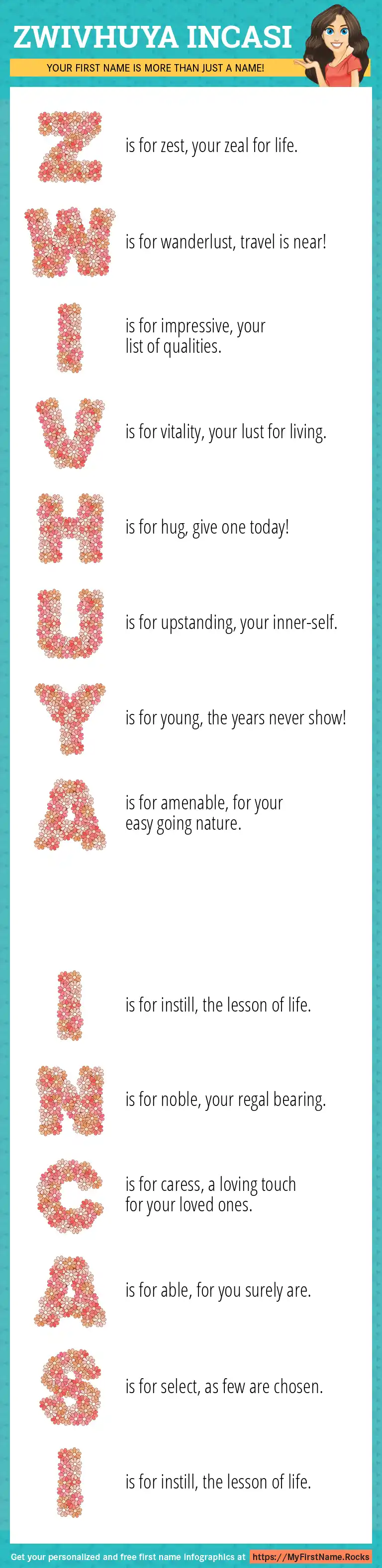 ZWIVHUYA INCASI

YOUR FIRST NAME IS MORE THAN JUST A NAME!

Z is for zest, your zeal for life.

W is for wanderlust, travel is near!

I is for impressive, your list of qualities.

V is for vitality, your lust for living.

H is for hug, give one today!

U is for upstanding, your inner-self.

Y is for young, the years never show!

A is for amenable, for your easy going nature.

I is for instill, the lesson of life.

N is for noble, your regal bearing.

C is for caress, a loving touch for your loved ones.

A is for able, for you surely are.

S is for select, as few are chosen.

I is for instill, the lesson of life.

Get your personalized and free first name infographics at https://MyFirstName.Rocks