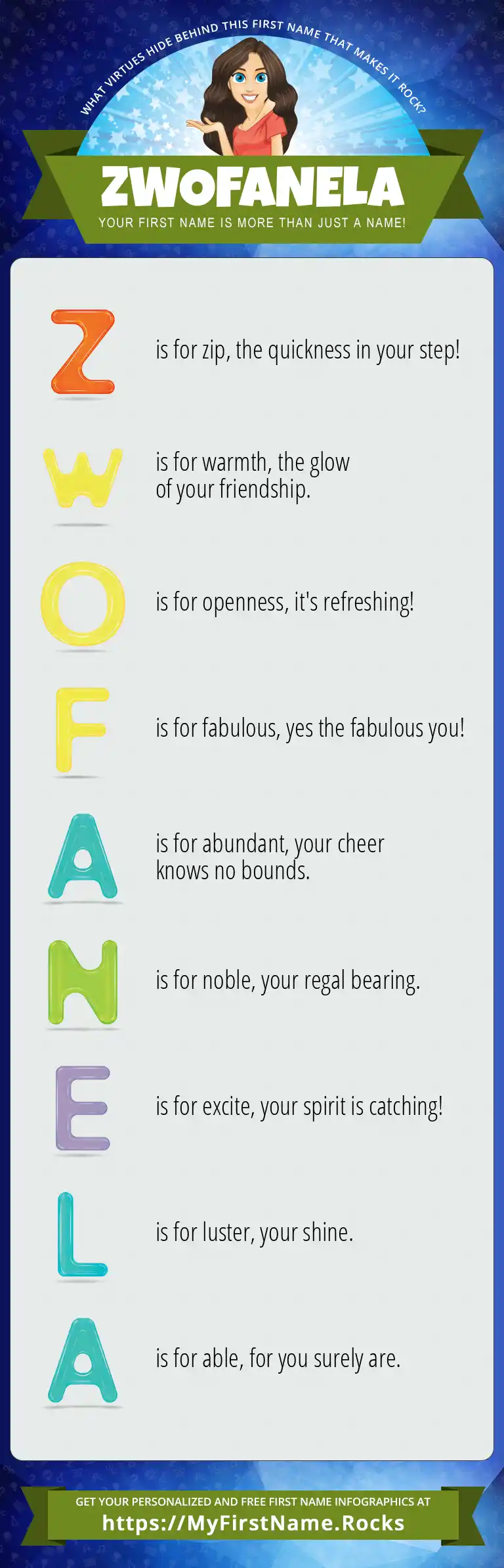 WHAT VIRTUES HIDE BEHIND THIS FIRST NAME THAT MAKES IT ROCK?

ZWOFANELA

YOUR FIRST NAME IS MORE THAN JUST A NAME!

Z is for zip, the quickness in your step!

W is for warmth, the glow of your friendship.

O is for openness, it's refreshing!

F is for fabulous, yes the fabulous you!

A is for abundant, your cheer knows no bounds.

N is for noble, your regal bearing.

E is for excite, your spirit is catching!

L is for luster, your shine.

A is for able, for you surely are.

GET YOUR PERSONALIZED AND FREE FIRST NAME INFOGRAPHICS AT
https://MyFirstName.Rocks