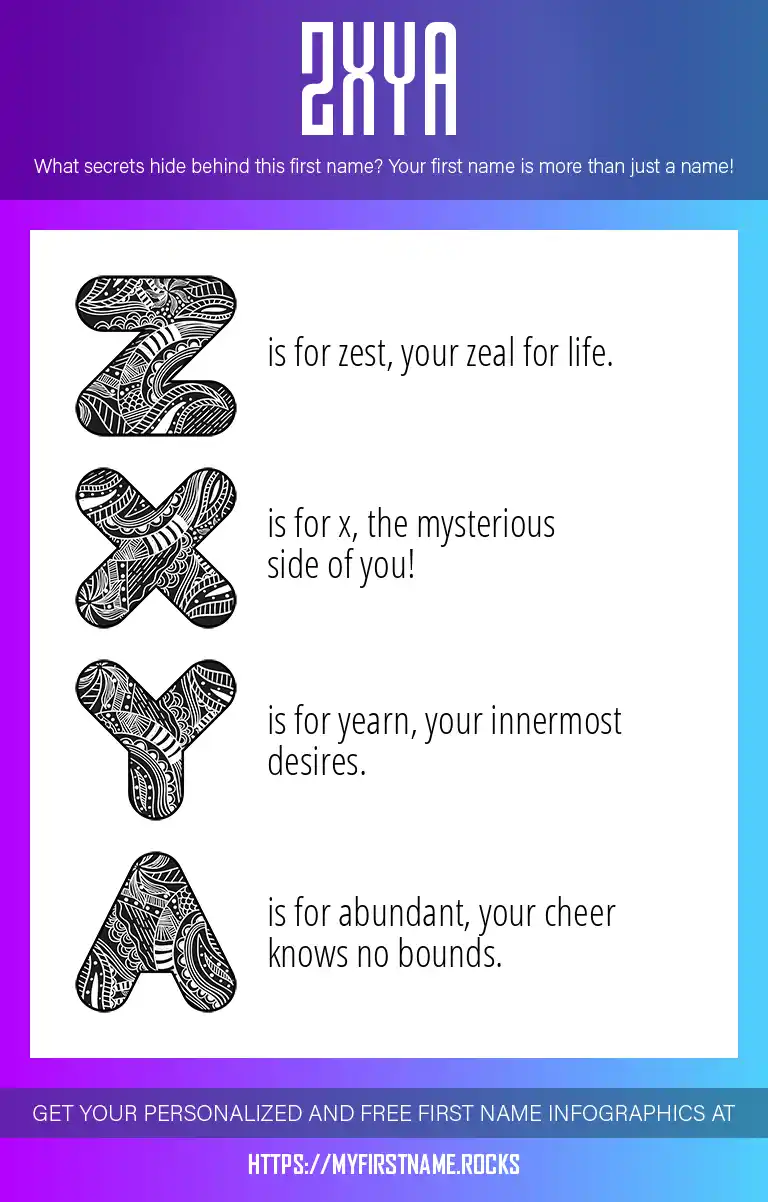 ZXYA

What secrets hide behind this first name? Your first name is more than just a name!

Z is for zest, your zeal for life.

X is for x, the mysterious side of you!

Y is for yearn, your innermost desires.

A is for abundant, your cheer knows no bounds.

GET YOUR PERSONALIZED AND FREE FIRST NAME INFOGRAPHICS AT

HTTPS://MYFIRSTNAME.ROCKS