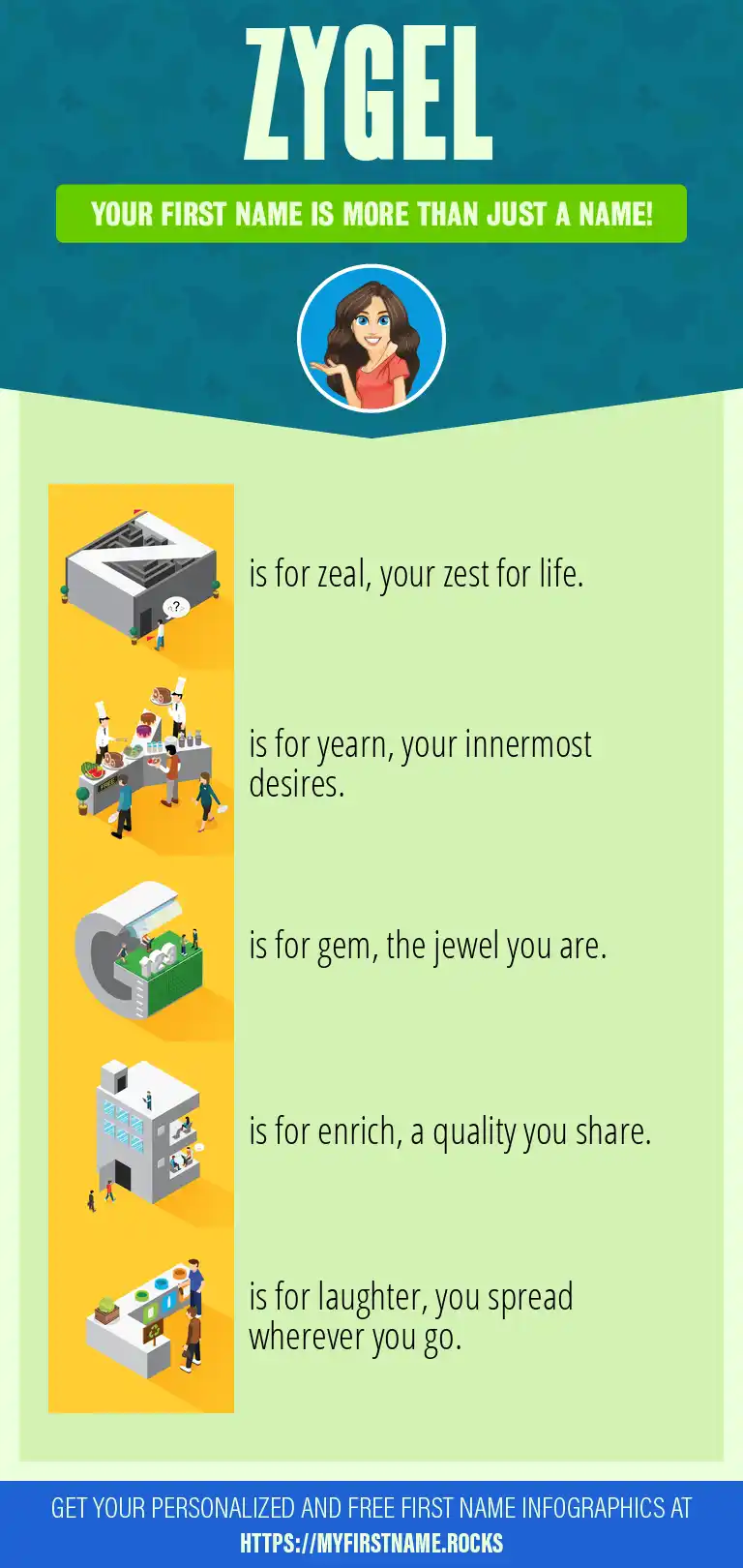 ZYGEL

YOUR FIRST NAME IS MORE THAN JUST A NAME!

?

is for zeal, your zest for life.

FREE

is for yearn, your innermost desires.

is for gem, the jewel you are.

is for enrich, a quality you share.

is for laughter, you spread wherever you go.

GET YOUR PERSONALIZED AND FREE FIRST NAME INFOGRAPHICS AT HTTPS://MYFIRSTNAME.ROCKS