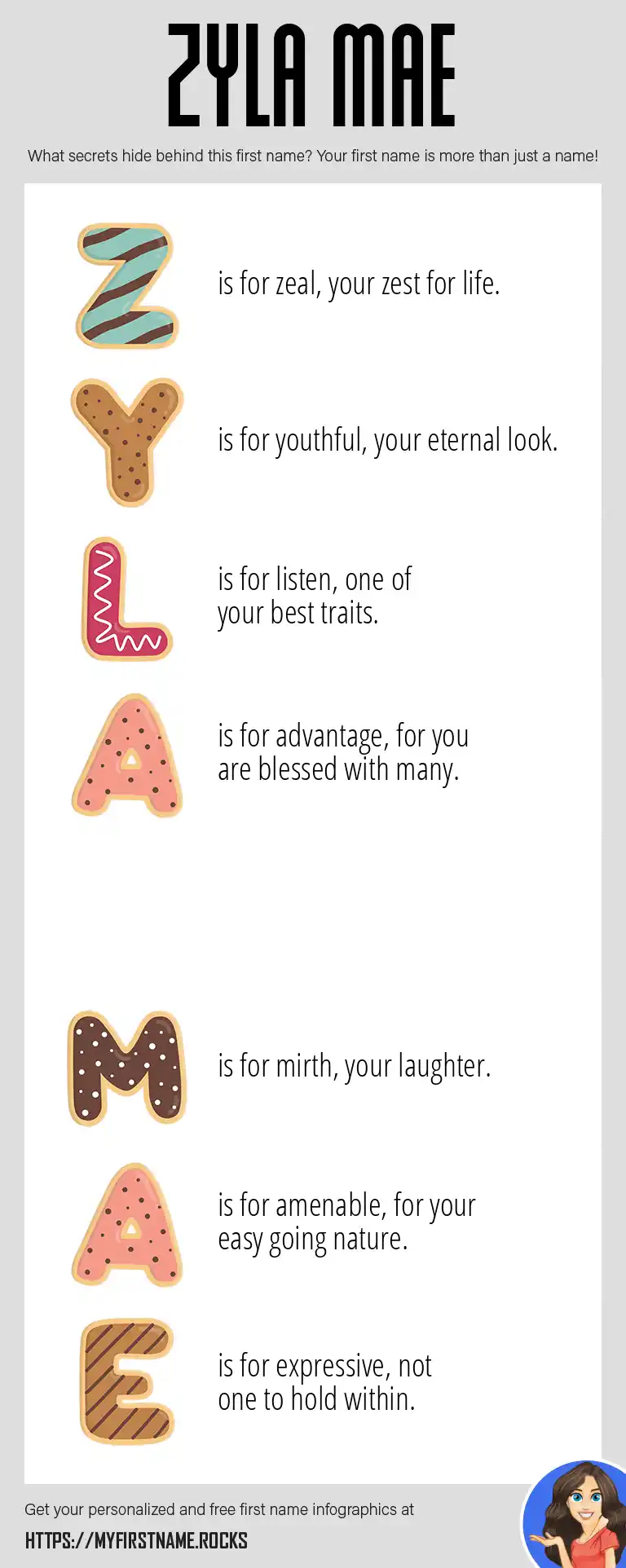 ZYLA MAE

What secrets hide behind this first name? Your first name is more than just a name!

Z is for zeal, your zest for life.

Y is for youthful, your eternal look.

L is for listen, one of your best traits.

A is for advantage, for you are blessed with many.

M is for mirth, your laughter.

A is for amenable, for your easy going nature.

E is for expressive, not one to hold within.

Get your personalized and free first name infographics at

HTTPS://MYFIRSTNAME.ROCKS