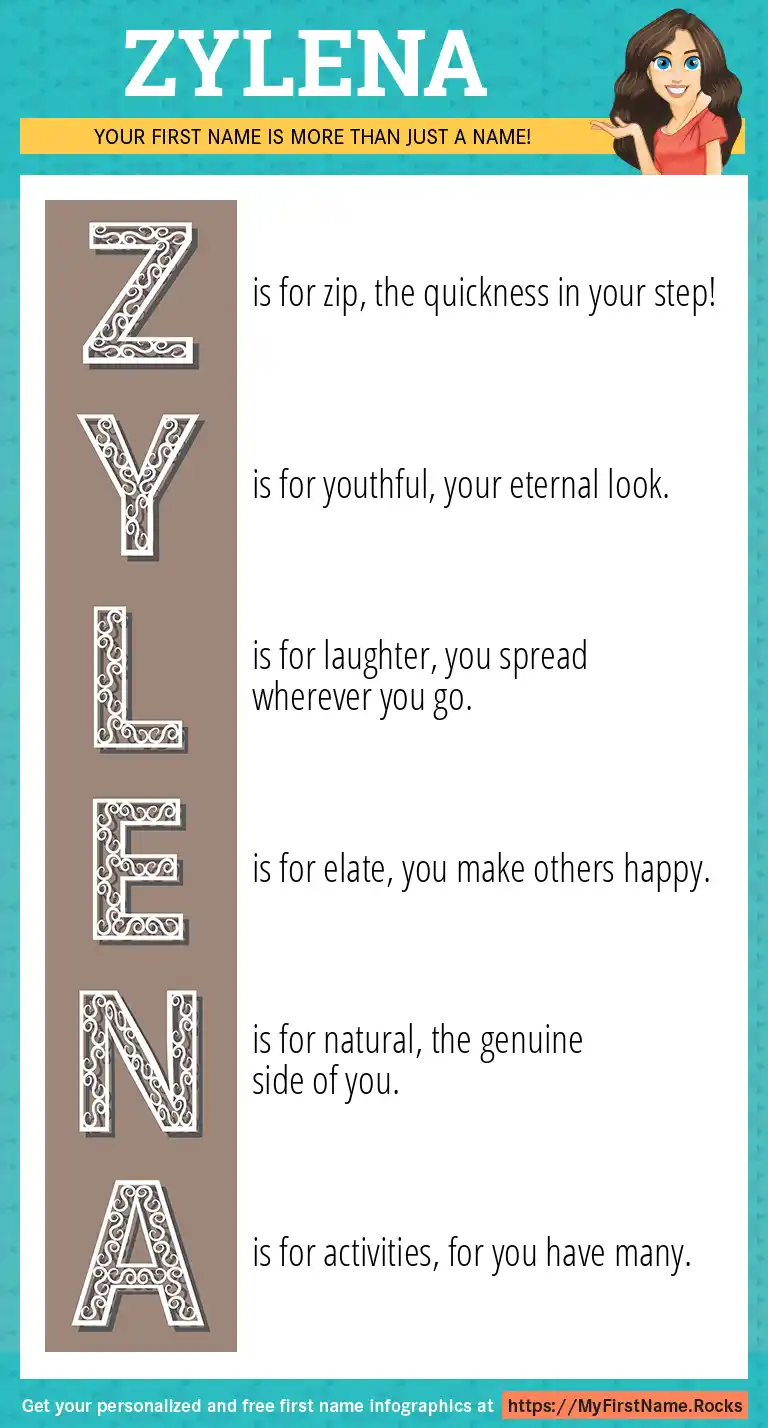 ZYLENA

YOUR FIRST NAME IS MORE THAN JUST A NAME!

Z is for zip, the quickness in your step!

Y is for youthful, your eternal look.

L is for laughter, you spread wherever you go.

E is for elate, you make others happy.

N is for natural, the genuine side of you.

A is for activities, for you have many.

Get your personalized and free first name infographics at https://MyFirstName.Rocks