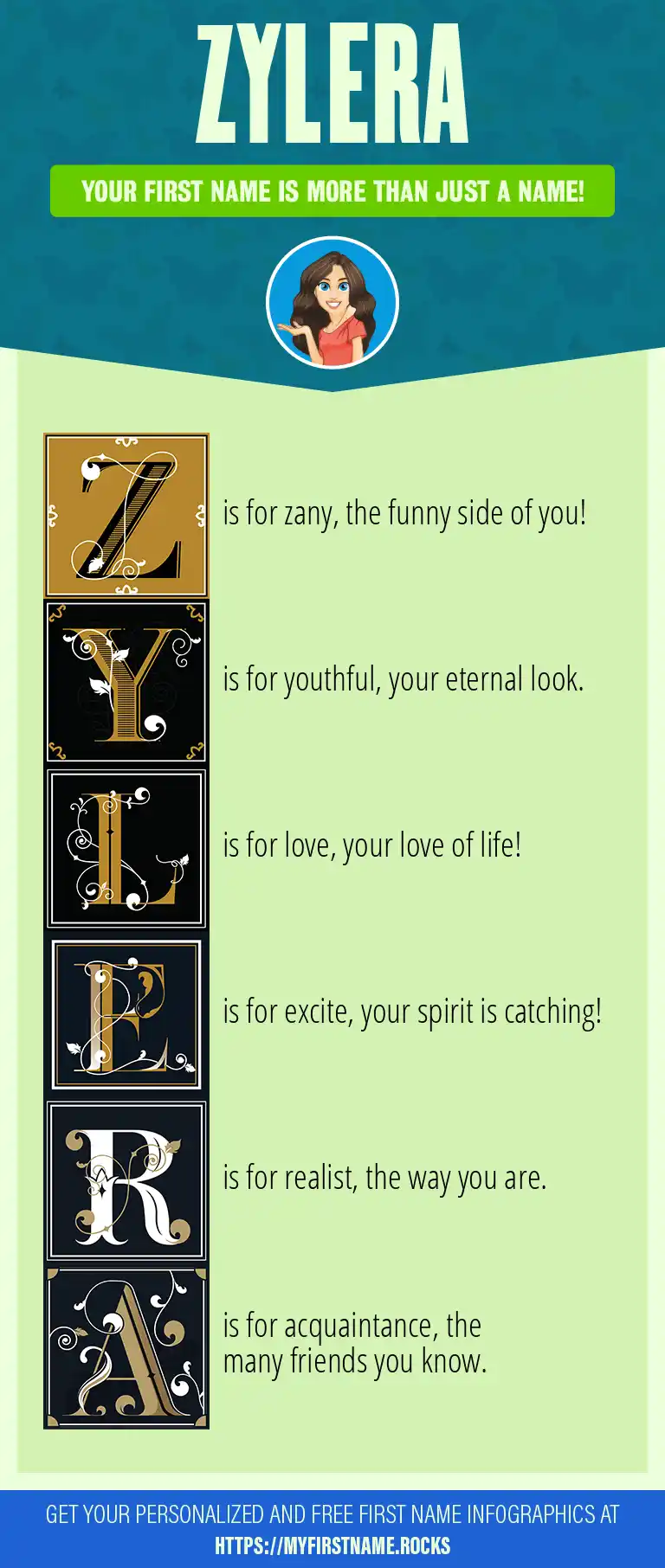 ZYLERA

YOUR FIRST NAME IS MORE THAN JUST A NAME!

Z is for zany, the funny side of you!

Y is for youthful, your eternal look.

L is for love, your love of life!

E is for excite, your spirit is catching!

R is for realist, the way you are.

A is for acquaintance, the many friends you know.

GET YOUR PERSONALIZED AND FREE FIRST NAME INFOGRAPHICS AT HTTPS://MYFIRSTNAME.ROCKS