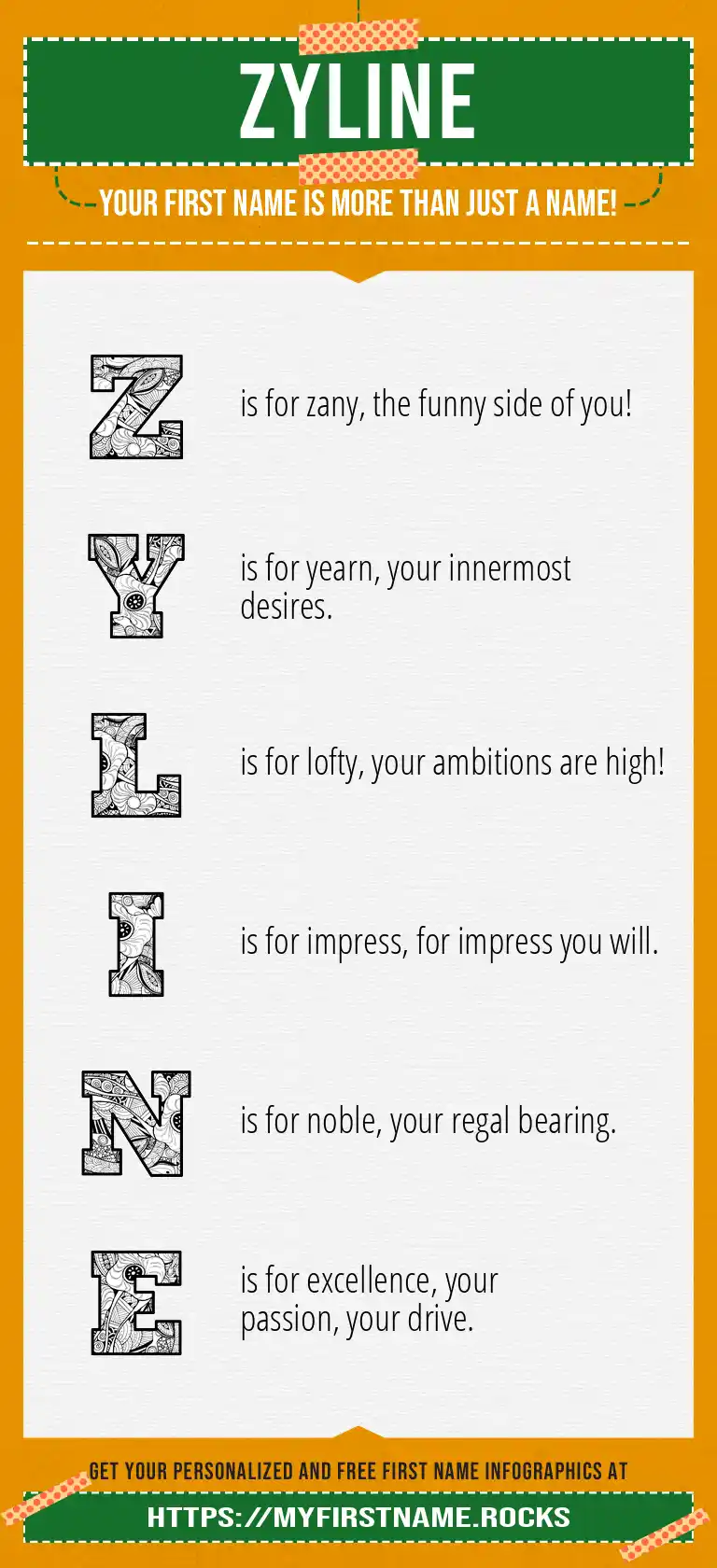 ZYLINE

YOUR FIRST NAME IS MORE THAN JUST A NAME!

Z is for zany, the funny side of you!

Y is for yearn, your innermost desires.

L is for lofty, your ambitions are high!

I is for impress, for impress you will.

N is for noble, your regal bearing.

E is for excellence, your passion, your drive.

GET YOUR PERSONALIZED AND FREE FIRST NAME INFOGRAPHICS AT

HTTPS://MYFIRSTNAME.ROCKS