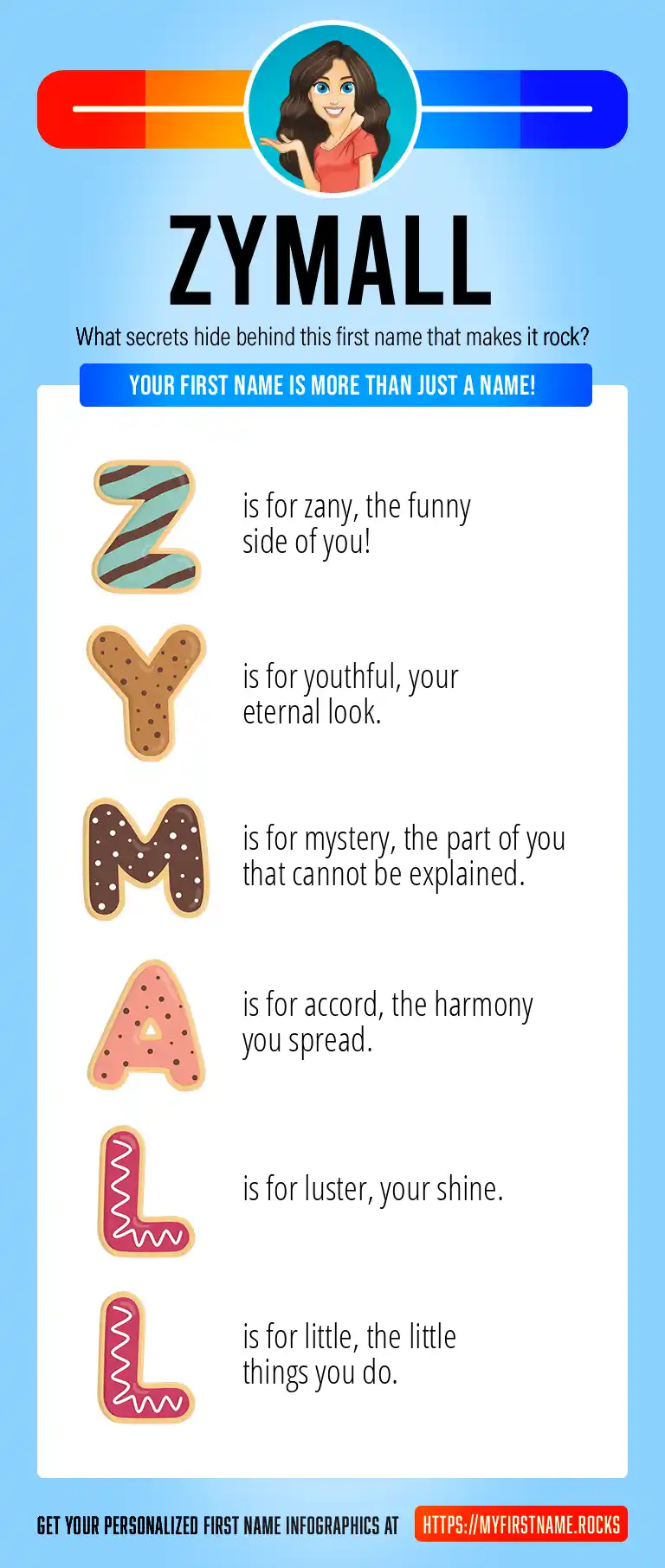 ZYMALL

What secrets hide behind this first name that makes it rock?

YOUR FIRST NAME IS MORE THAN JUST A NAME!

Z is for zany, the funny side of you!

Y is for youthful, your eternal look.

M is for mystery, the part of you that cannot be explained.

A is for accord, the harmony you spread.

L is for luster, your shine.

L is for little, the little things you do.

GET YOUR PERSONALIZED FIRST NAME INFOGRAPHICS AT HTTPS://MYFIRSTNAME.ROCKS