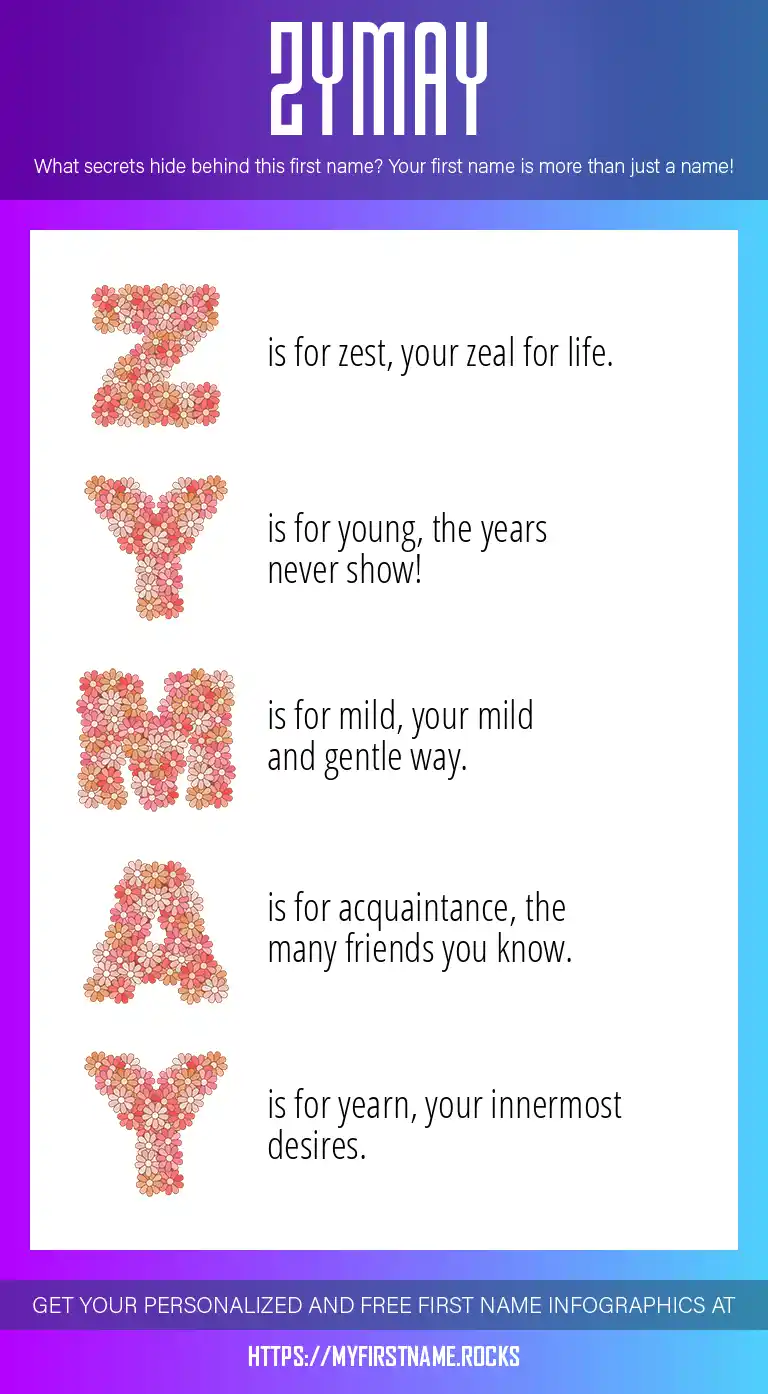 ZYMAY

What secrets hide behind this first name? Your first name is more than just a name!

Z is for zest, your zeal for life.

Y is for young, the years never show!

M is for mild, your mild and gentle way.

A is for acquaintance, the many friends you know.

Y is for yearn, your innermost desires.

GET YOUR PERSONALIZED AND FREE FIRST NAME INFOGRAPHICS AT

HTTPS://MYFIRSTNAME.ROCKS