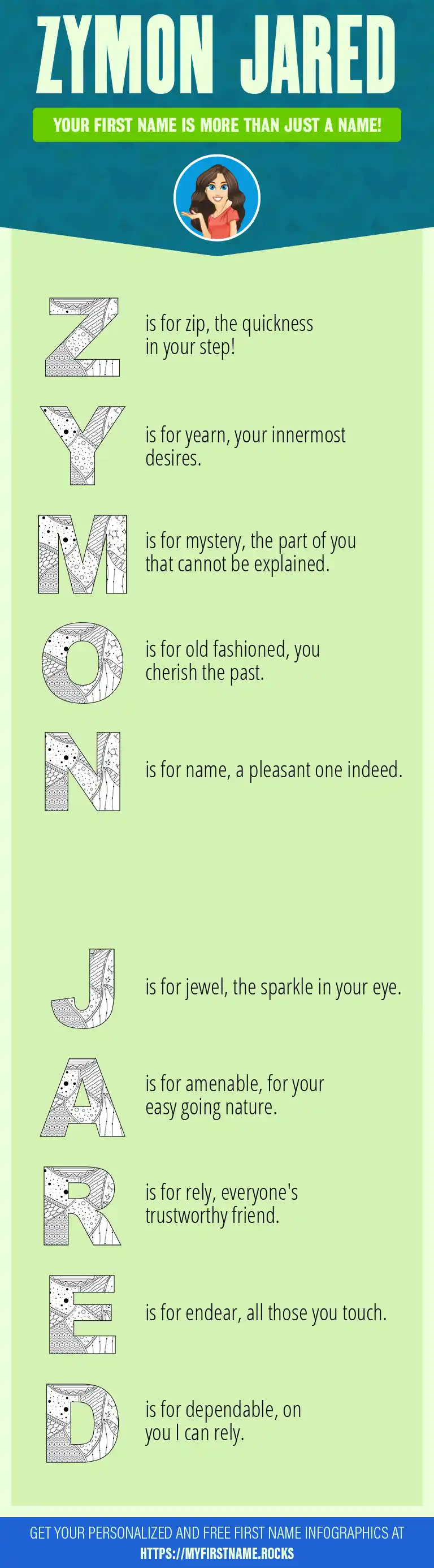 ZYMON JARED

YOUR FIRST NAME IS MORE THAN JUST A NAME!

Z is for zip, the quickness in your step!

Y is for yearn, your innermost desires.

M is for mystery, the part of you that cannot be explained.

O is for old fashioned, you cherish the past.

N is for name, a pleasant one indeed.

J is for jewel, the sparkle in your eye.

A is for amenable, for your easy going nature.

R is for rely, everyone's trustworthy friend.

E is for endear, all those you touch.

D is for dependable, on you I can rely.

GET YOUR PERSONALIZED AND FREE FIRST NAME INFOGRAPHICS AT HTTPS://MYFIRSTNAME.ROCKS