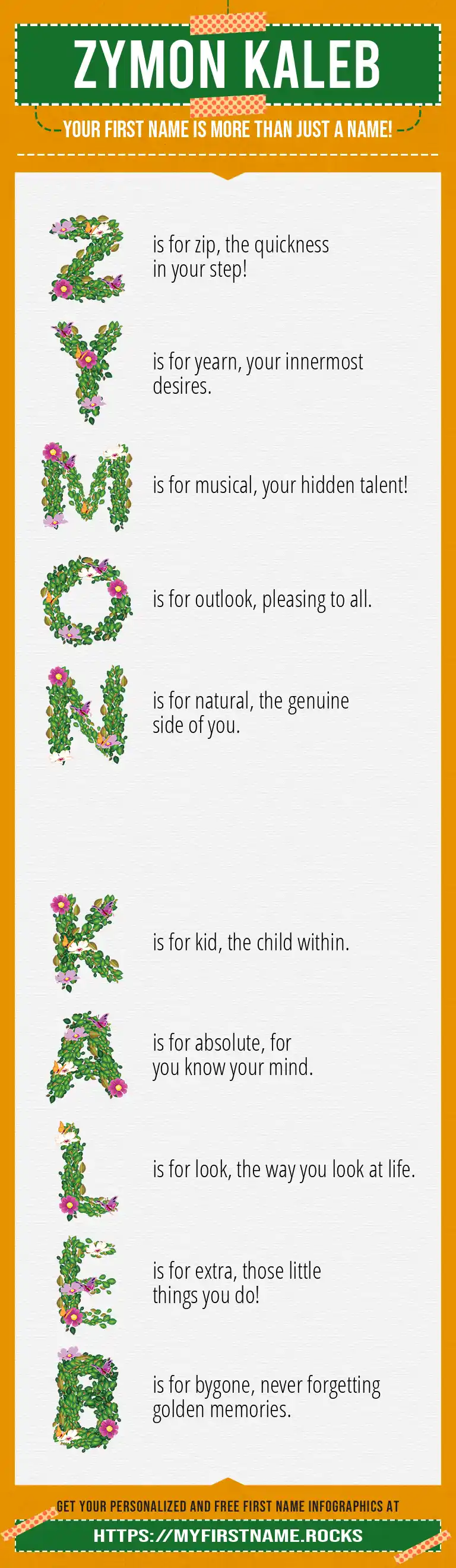 ZYMON KALEB

YOUR FIRST NAME IS MORE THAN JUST A NAME!

Z is for zip, the quickness in your step!

Y is for yearn, your innermost desires.

M is for musical, your hidden talent!

O is for outlook, pleasing to all.

N is for natural, the genuine side of you.

K is for kid, the child within.

A is for absolute, for you know your mind.

L is for look, the way you look at life.

E is for extra, those little things you do!

B is for bygone, never forgetting golden memories.

GET YOUR PERSONALIZED AND FREE FIRST NAME INFOGRAPHICS AT

HTTPS://MYFIRSTNAME.ROCKS