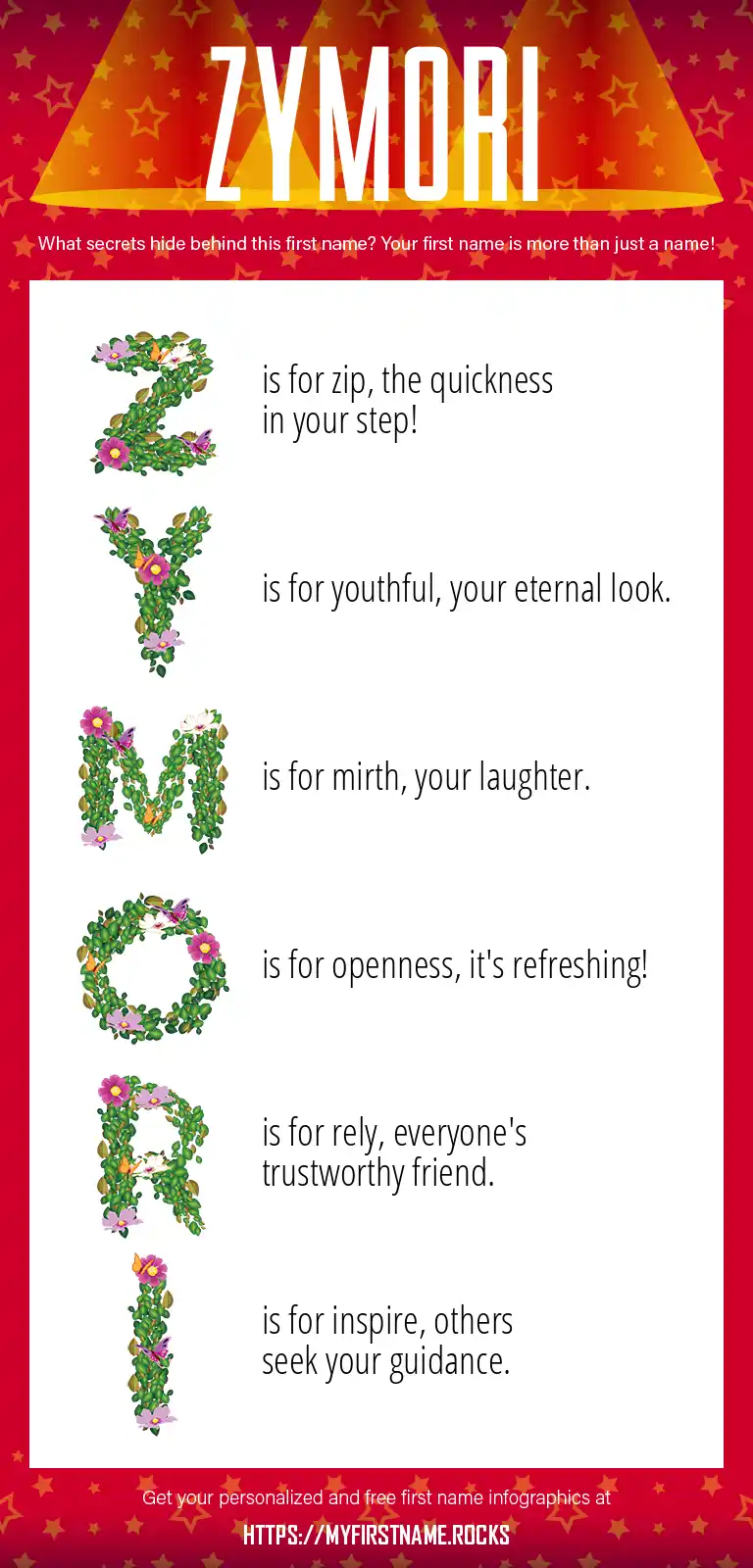 ZYMORI

What secrets hide behind this first name? Your first name is more than just a name!

Z is for zip, the quickness in your step!

Y is for youthful, your eternal look.

M is for mirth, your laughter.

O is for openness, it's refreshing!

R is for rely, everyone's trustworthy friend.

I is for inspire, others seek your guidance.

Get your personalized and free first name infographics at

HTTPS://MYFIRSTNAME.ROCKS