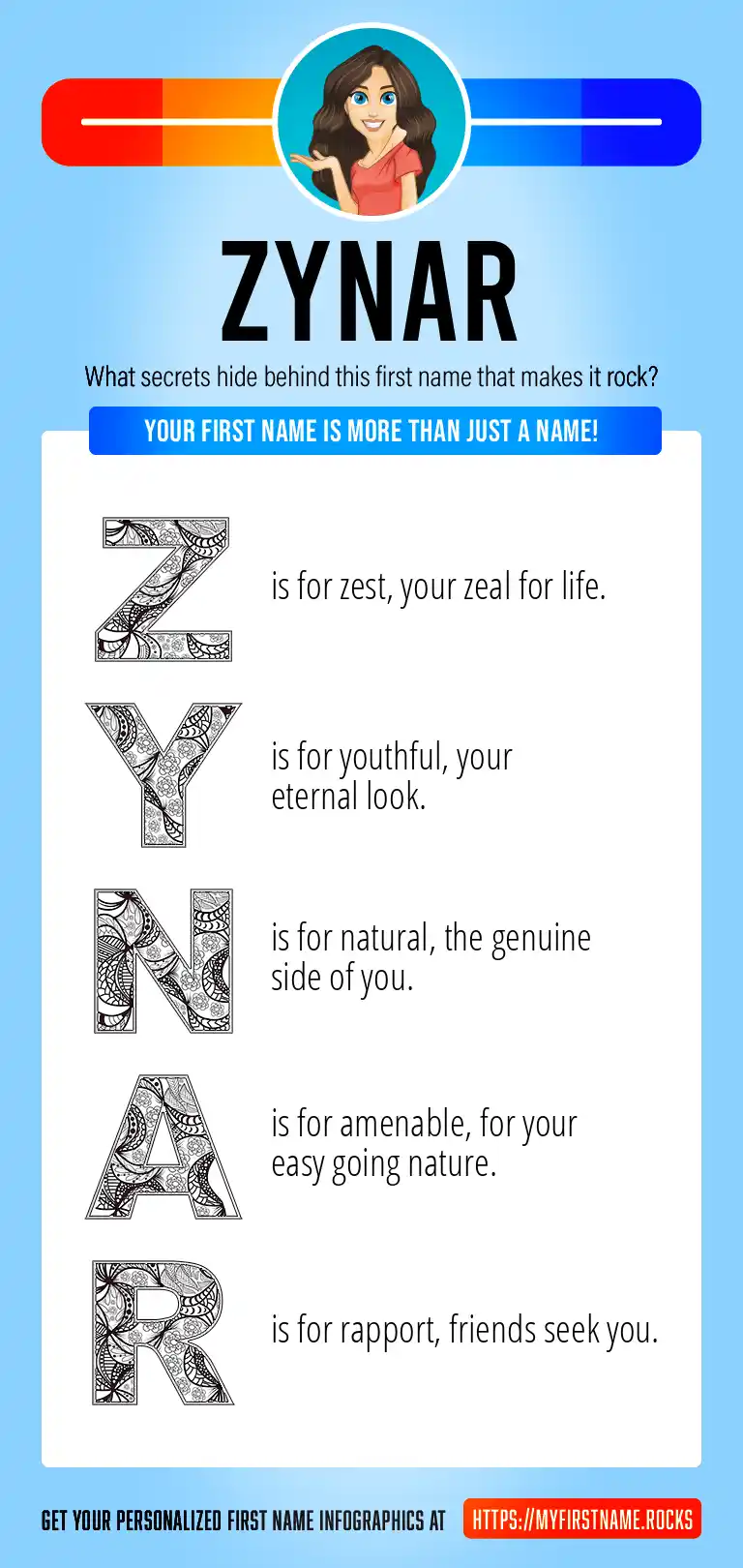 ZYNAR

What secrets hide behind this first name that makes it rock?

YOUR FIRST NAME IS MORE THAN JUST A NAME!

Z is for zest, your zeal for life.

Y is for youthful, your eternal look.

N is for natural, the genuine side of you.

A is for amenable, for your easy going nature.

R is for rapport, friends seek you.

GET YOUR PERSONALIZED FIRST NAME INFOGRAPHICS AT HTTPS://MYFIRSTNAME.ROCKS