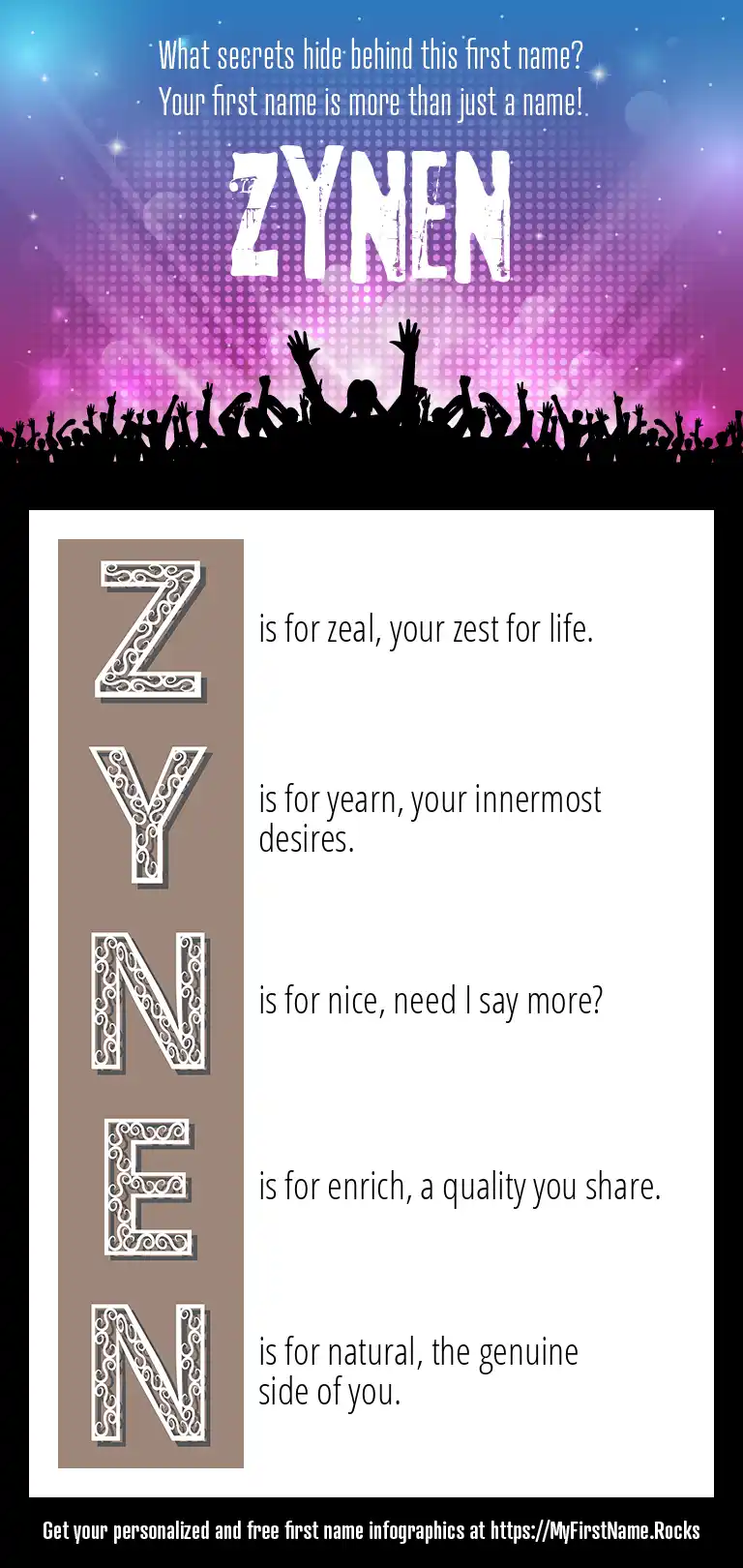 What secrets hide behind this first name?
Your first name is more than just a name!

ZYNEN

Z is for zeal, your zest for life.

Y is for yearn, your innermost desires.

N is for nice, need I say more?

E is for enrich, a quality you share.

N is for natural, the genuine side of you.

Get your personalized and free first name infographics at https://MyFirstName.Rocks