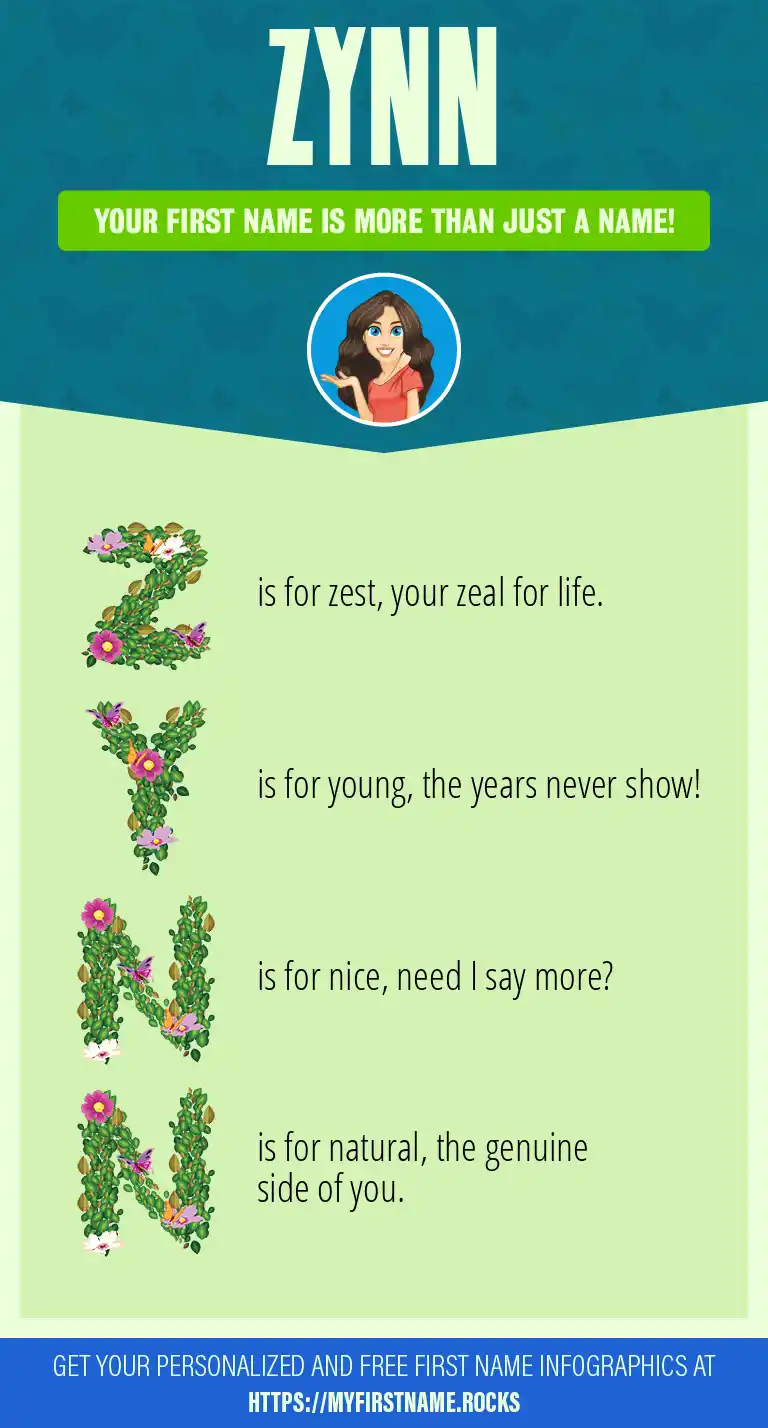 ZYNN

YOUR FIRST NAME IS MORE THAN JUST A NAME!

Z is for zest, your zeal for life.

Y is for young, the years never show!

N is for nice, need I say more?

N is for natural, the genuine side of you.

GET YOUR PERSONALIZED AND FREE FIRST NAME INFOGRAPHICS AT HTTPS://MYFIRSTNAME.ROCKS