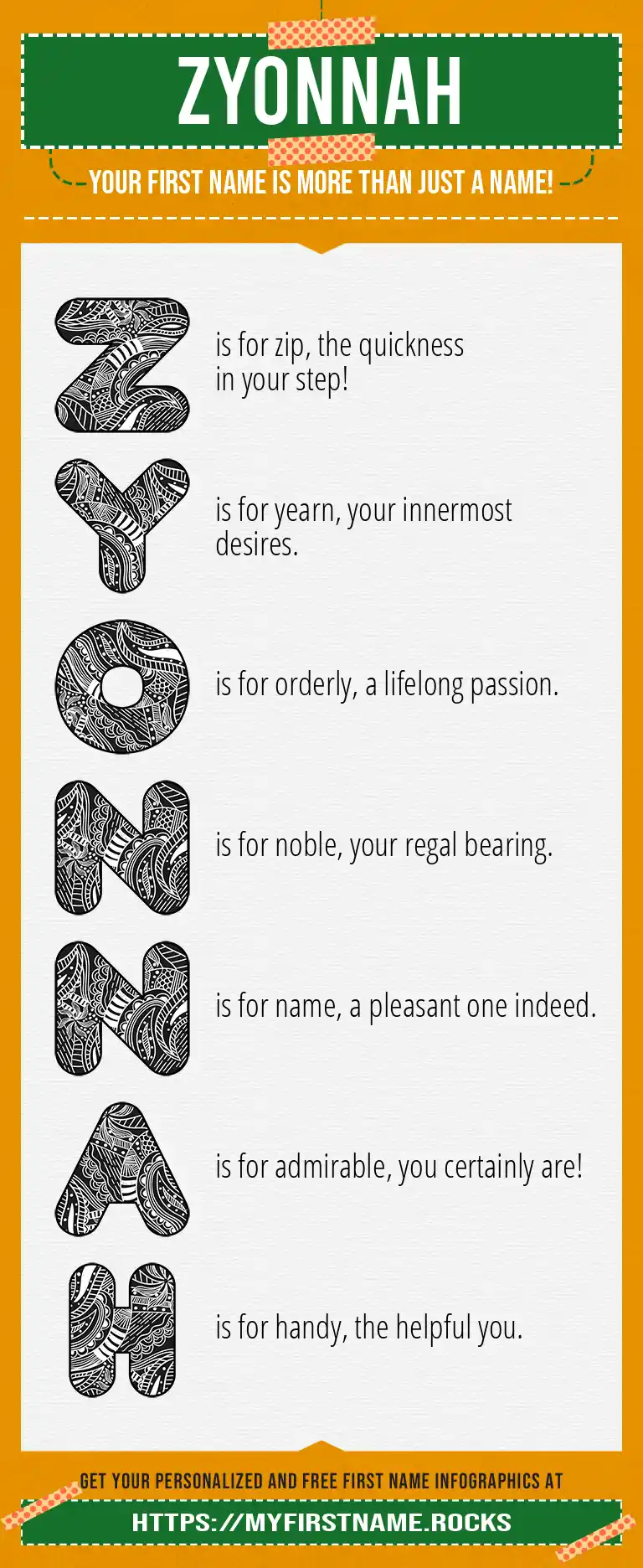 ZYONNAH

YOUR FIRST NAME IS MORE THAN JUST A NAME!

Z is for zip, the quickness in your step!

Y is for yearn, your innermost desires.

O is for orderly, a lifelong passion.

N is for noble, your regal bearing.

N is for name, a pleasant one indeed.

A is for admirable, you certainly are!

H is for handy, the helpful you.

GET YOUR PERSONALIZED AND FREE FIRST NAME INFOGRAPHICS AT

HTTPS://MYFIRSTNAME.ROCKS