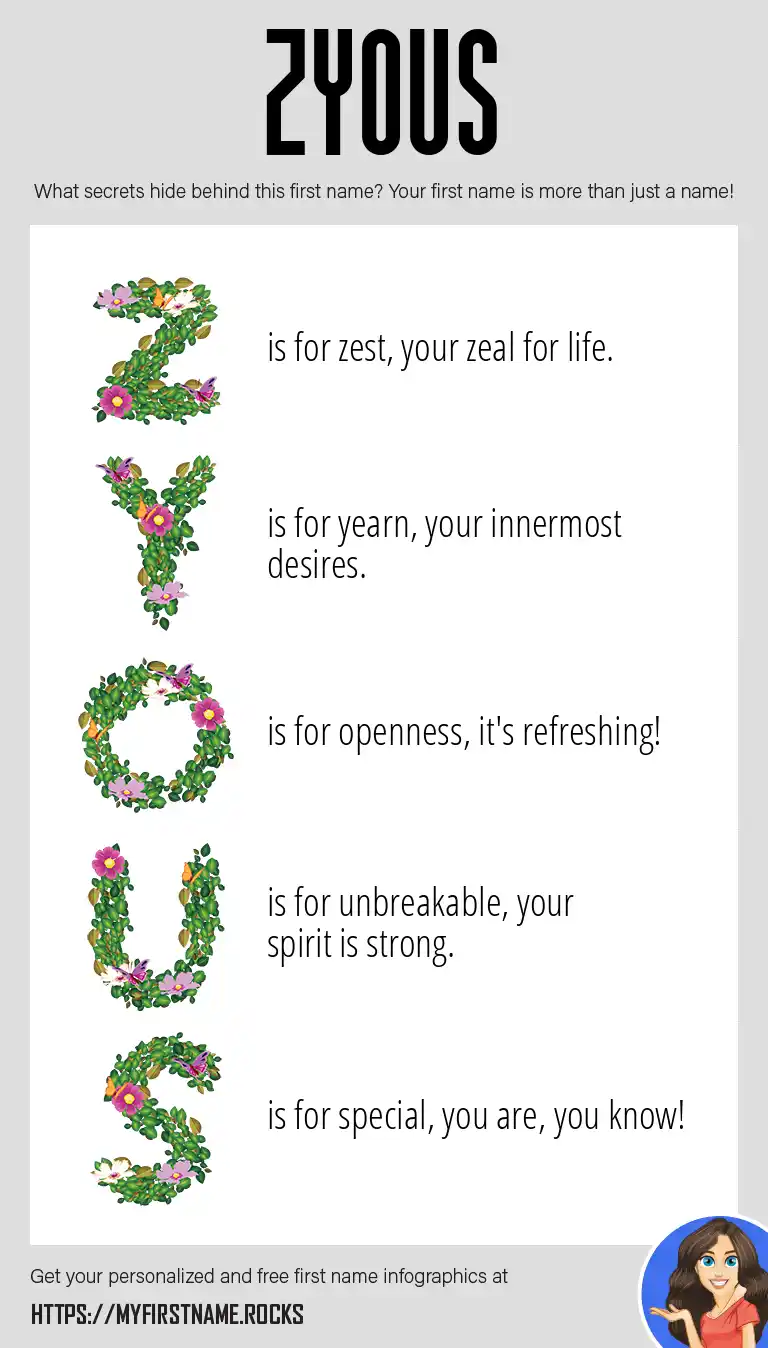 ZYOUS

What secrets hide behind this first name? Your first name is more than just a name!

Z is for zest, your zeal for life.

Y is for yearn, your innermost desires.

O is for openness, it's refreshing!

U is for unbreakable, your spirit is strong.

S is for special, you are, you know!

Get your personalized and free first name infographics at

HTTPS://MYFIRSTNAME.ROCKS