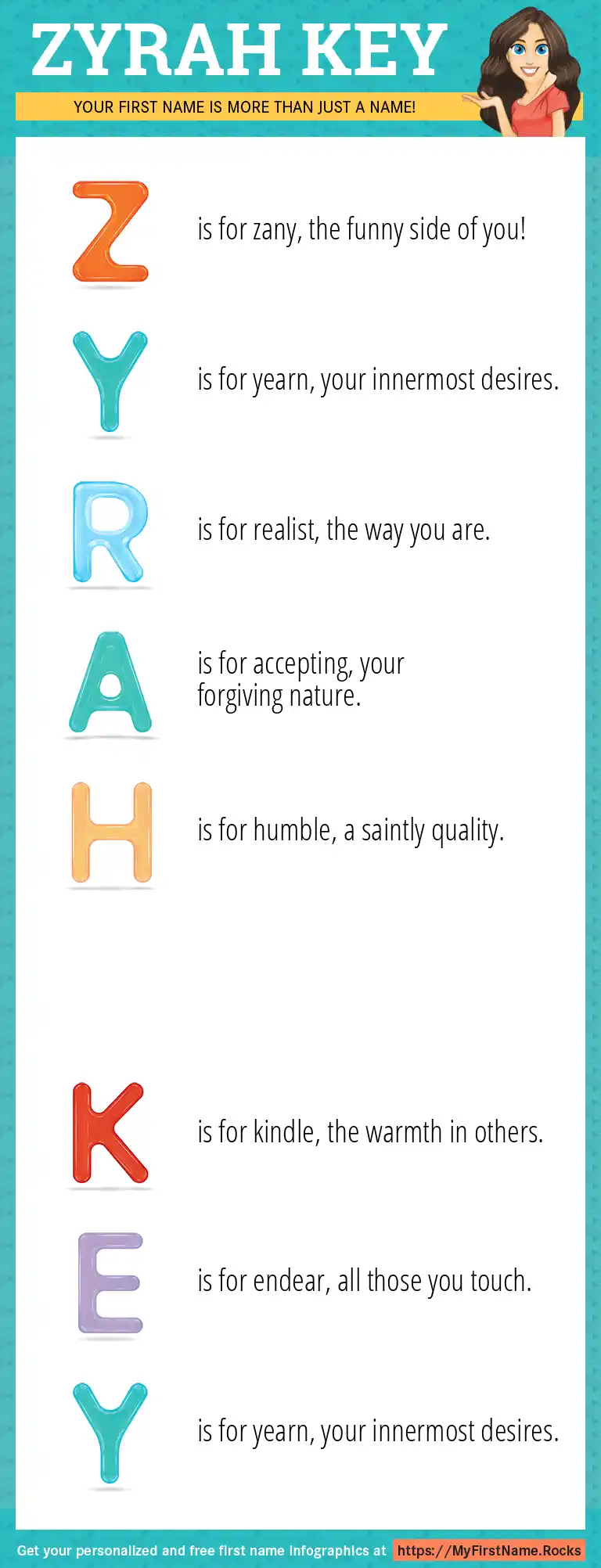 ZYRAH KEY

YOUR FIRST NAME IS MORE THAN JUST A NAME!

Z is for zany, the funny side of you!

Y is for yearn, your innermost desires.

R is for realist, the way you are.

A is for accepting, your forgiving nature.

H is for humble, a saintly quality.

K is for kindle, the warmth in others.

E is for endear, all those you touch.

Y is for yearn, your innermost desires.

Get your personalized and free first name infographics at https://MyFirstName.Rocks