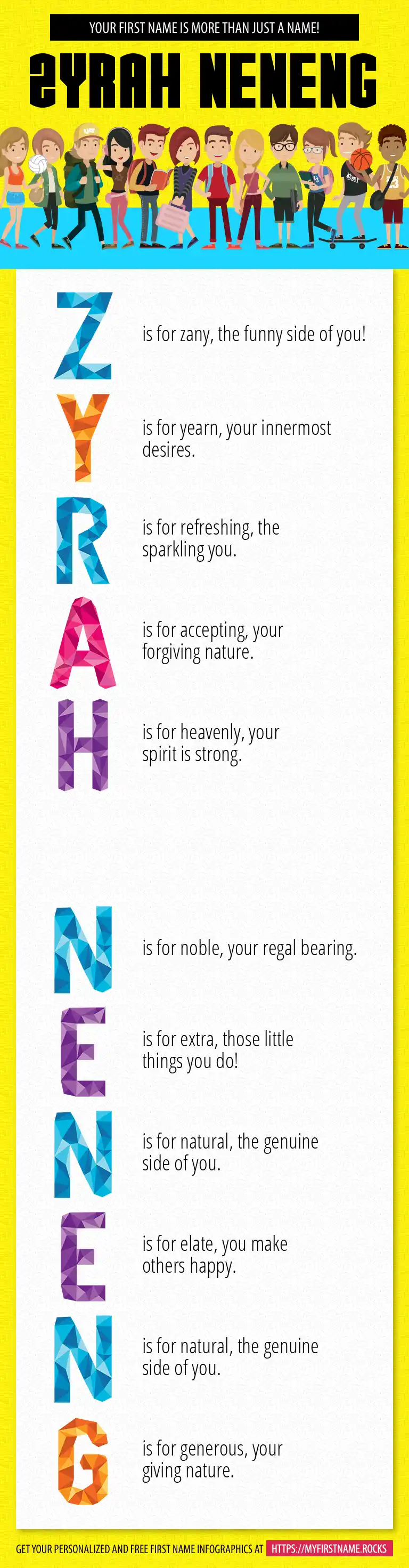 YOUR FIRST NAME IS MORE THAN JUST A NAME!

ZYRAH NENENG

Z is for zany, the funny side of you!

Y is for yearn, your innermost desires.

R is for refreshing, the sparkling you.

A is for accepting, your forgiving nature.

H is for heavenly, your spirit is strong.

N is for noble, your regal bearing.

E is for extra, those little things you do!

N is for natural, the genuine side of you.

E is for elate, you make others happy.

N is for natural, the genuine side of you.

G is for generous, your giving nature.

GET YOUR PERSONALIZED AND FREE FIRST NAME INFOGRAPHICS AT HTTPS://MYFIRSTNAME.ROCKS