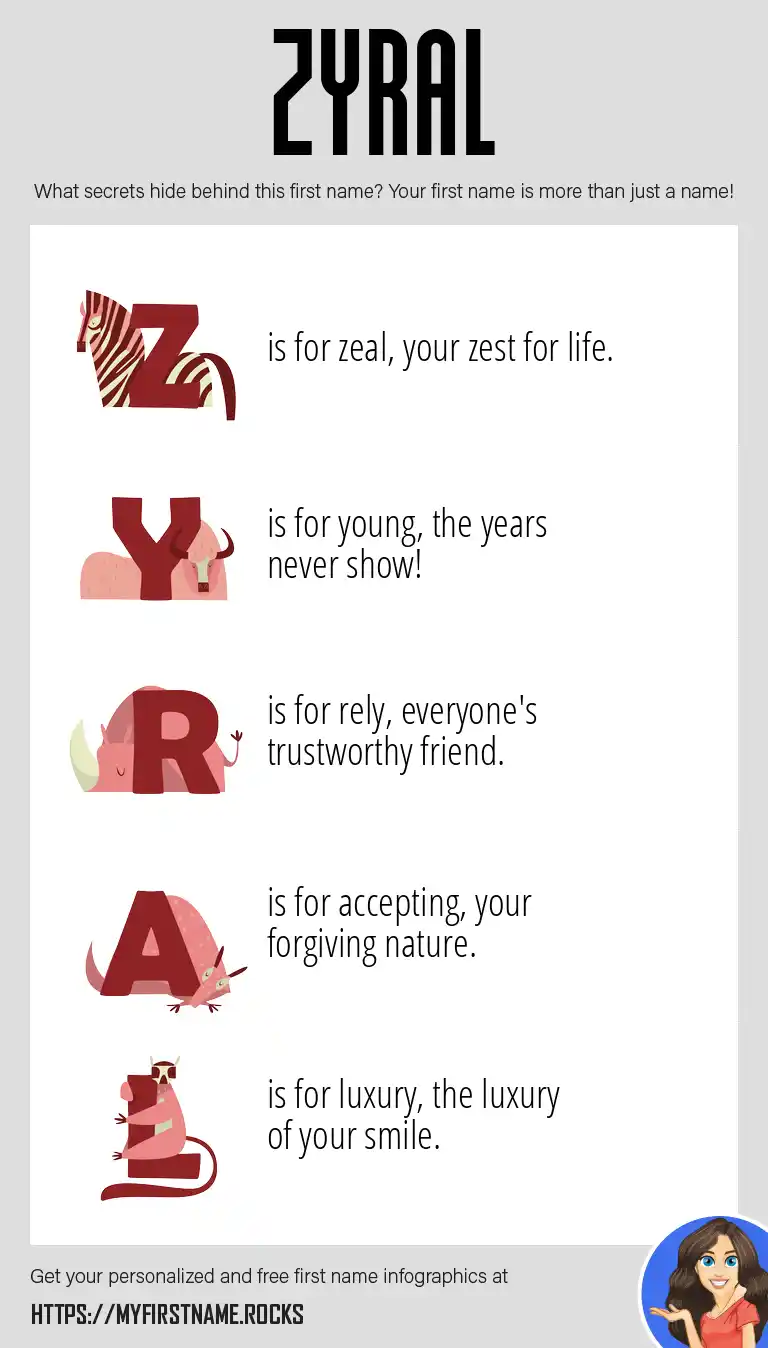 ZYRAL

What secrets hide behind this first name? Your first name is more than just a name!

Z is for zeal, your zest for life.

Y is for young, the years never show!

R is for rely, everyone's trustworthy friend.

A is for accepting, your forgiving nature.

L is for luxury, the luxury of your smile.

Get your personalized and free first name infographics at

HTTPS://MYFIRSTNAME.ROCKS