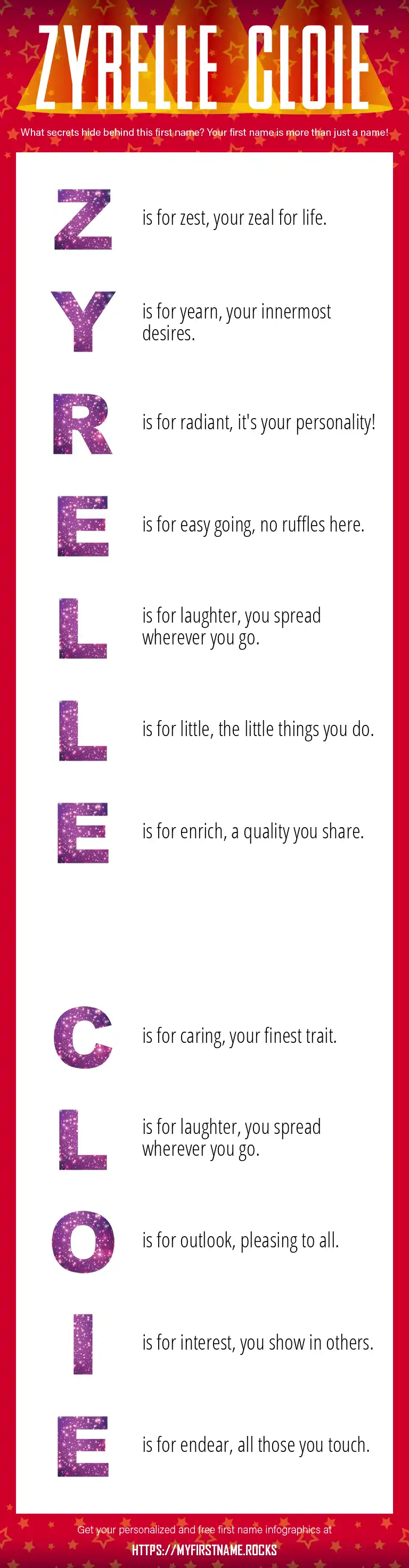 ZYRELLE CLOIE

What secrets hide behind this first name? Your first name is more than just a name!

Z is for zest, your zeal for life.

Y is for yearn, your innermost desires.

R is for radiant, it's your personality!

E is for easy going, no ruffles here.

L is for laughter, you spread wherever you go.

L is for little, the little things you do.

E is for enrich, a quality you share.

C is for caring, your finest trait.

L is for laughter, you spread wherever you go.

O is for outlook, pleasing to all.

I is for interest, you show in others.

E is for endear, all those you touch.

Get your personalized and free first name infographics at

HTTPS://MYFIRSTNAME.ROCKS