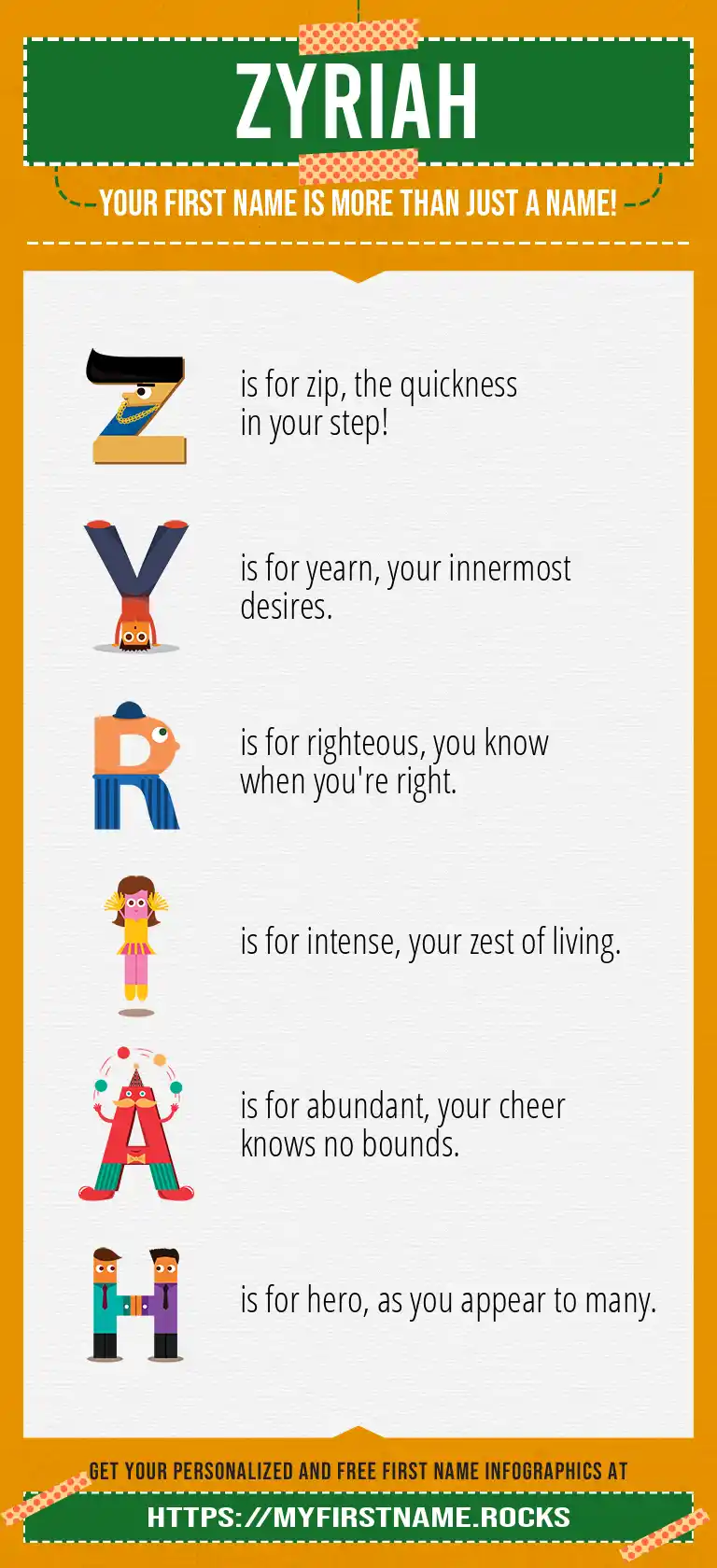 ZYRIAH

YOUR FIRST NAME IS MORE THAN JUST A NAME!

Z is for zip, the quickness in your step!

Y is for yearn, your innermost desires.

R is for righteous, you know when you're right.

I is for intense, your zest of living.

A is for abundant, your cheer knows no bounds.

H is for hero, as you appear to many.

GET YOUR PERSONALIZED AND FREE FIRST NAME INFOGRAPHICS AT

HTTPS://MYFIRSTNAME.ROCKS