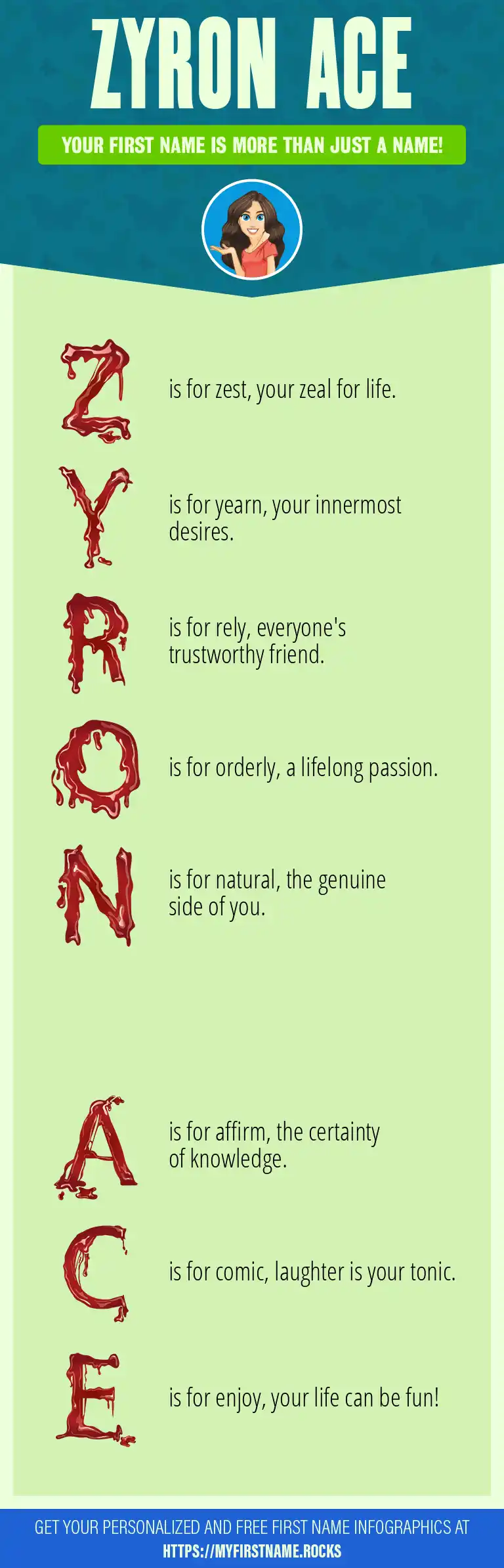 ZYRON ACE

YOUR FIRST NAME IS MORE THAN JUST A NAME!

Z is for zest, your zeal for life.

Y is for yearn, your innermost desires.

R is for rely, everyone's trustworthy friend.

O is for orderly, a lifelong passion.

N is for natural, the genuine side of you.

A is for affirm, the certainty of knowledge.

C is for comic, laughter is your tonic.

E is for enjoy, your life can be fun!

GET YOUR PERSONALIZED AND FREE FIRST NAME INFOGRAPHICS AT HTTPS://MYFIRSTNAME.ROCKS