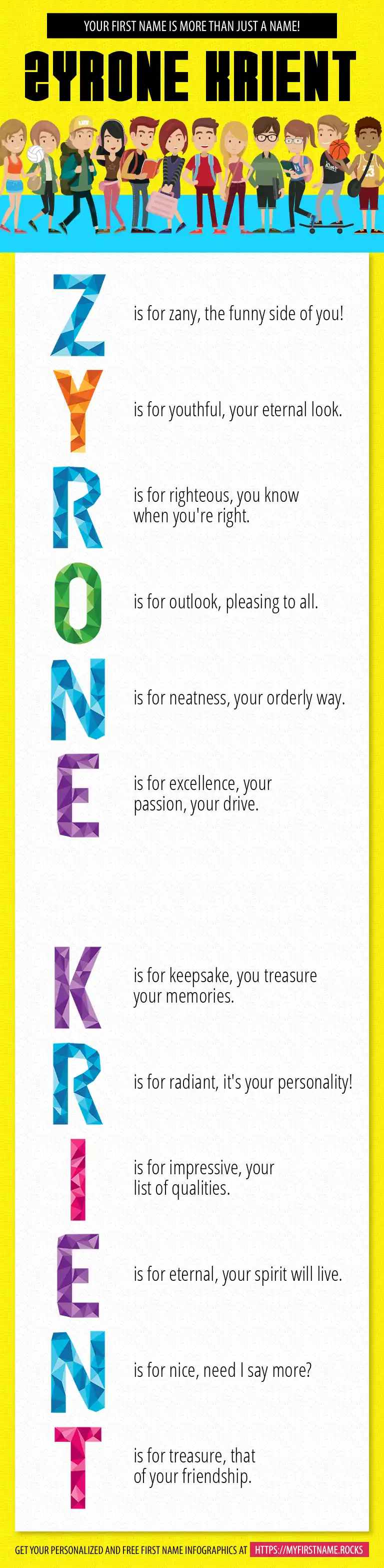 YOUR FIRST NAME IS MORE THAN JUST A NAME!

ZYRONE KRIENT

Z is for zany, the funny side of you!

Y is for youthful, your eternal look.

R is for righteous, you know when you're right.

O is for outlook, pleasing to all.

N is for neatness, your orderly way.

E is for excellence, your passion, your drive.

K is for keepsake, you treasure your memories.

R is for radiant, it's your personality!

I is for impressive, your list of qualities.

E is for eternal, your spirit will live.

N is for nice, need I say more?

T is for treasure, that of your friendship.

GET YOUR PERSONALIZED AND FREE FIRST NAME INFOGRAPHICS AT HTTPS://MYFIRSTNAME.ROCKS