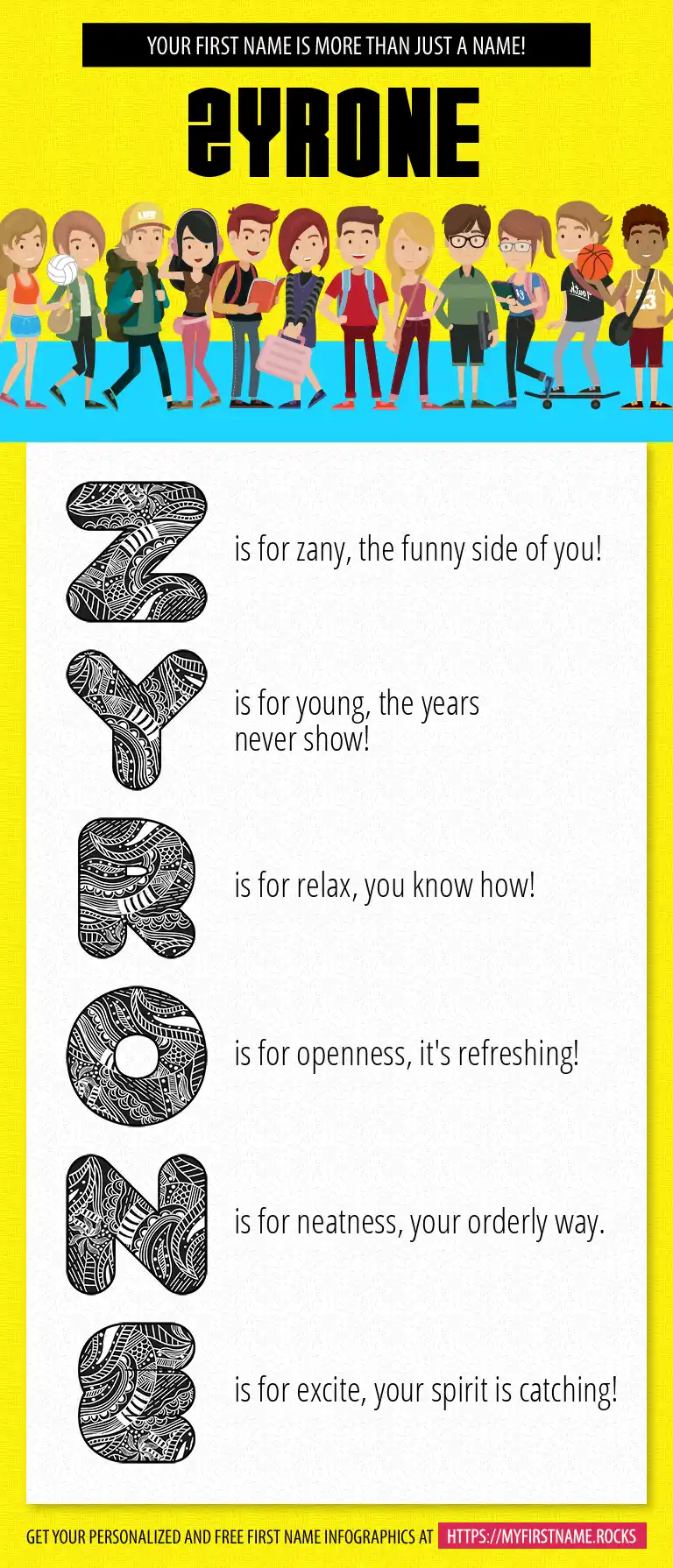 YOUR FIRST NAME IS MORE THAN JUST A NAME!

ZYRONE

Z is for zany, the funny side of you!

Y is for young, the years never show!

R is for relax, you know how!

O is for openness, it's refreshing!

N is for neatness, your orderly way.

E is for excite, your spirit is catching!

GET YOUR PERSONALIZED AND FREE FIRST NAME INFOGRAPHICS AT HTTPS://MYFIRSTNAME.ROCKS