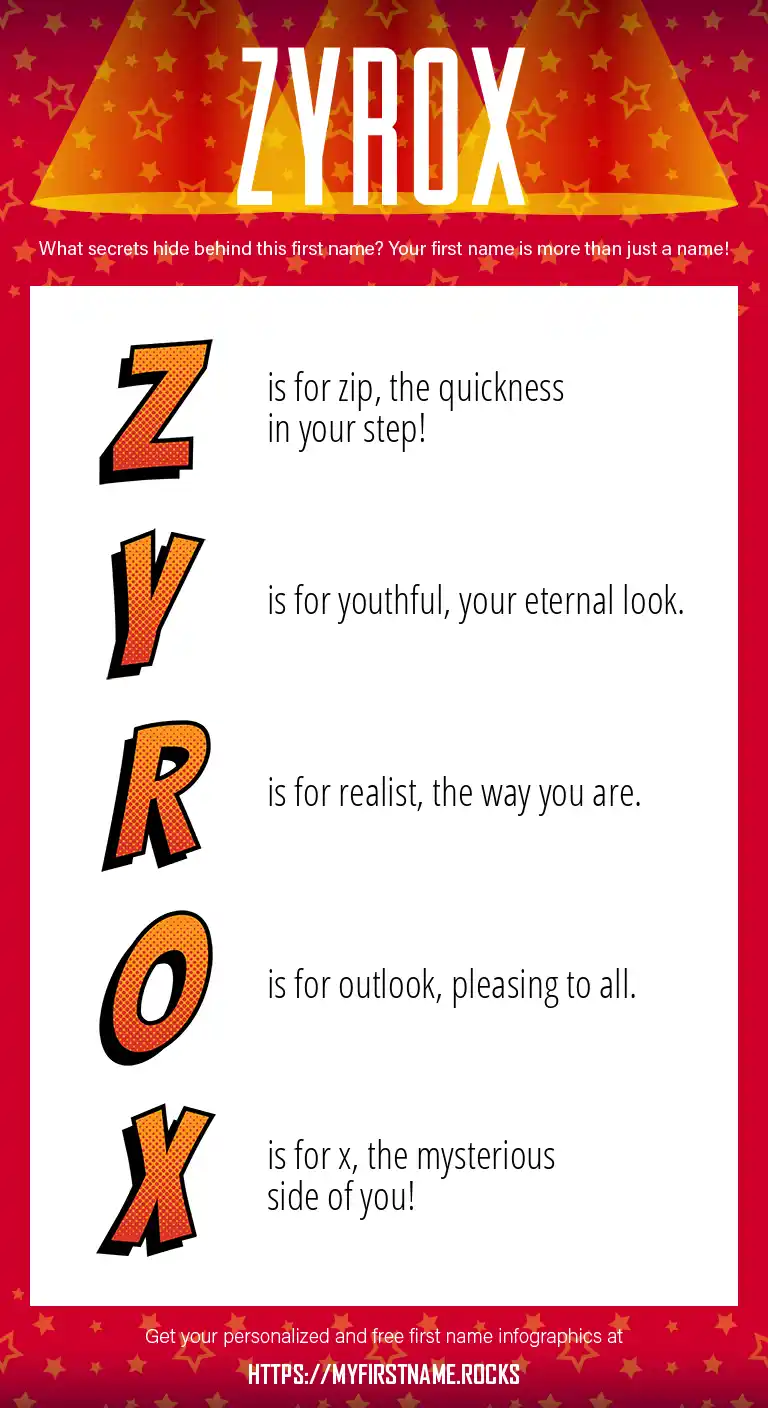 ZYROX

What secrets hide behind this first name? Your first name is more than just a name!

Z is for zip, the quickness in your step!

Y is for youthful, your eternal look.

R is for realist, the way you are.

O is for outlook, pleasing to all.

X is for x, the mysterious side of you!

Get your personalized and free first name infographics at

HTTPS://MYFIRSTNAME.ROCKS