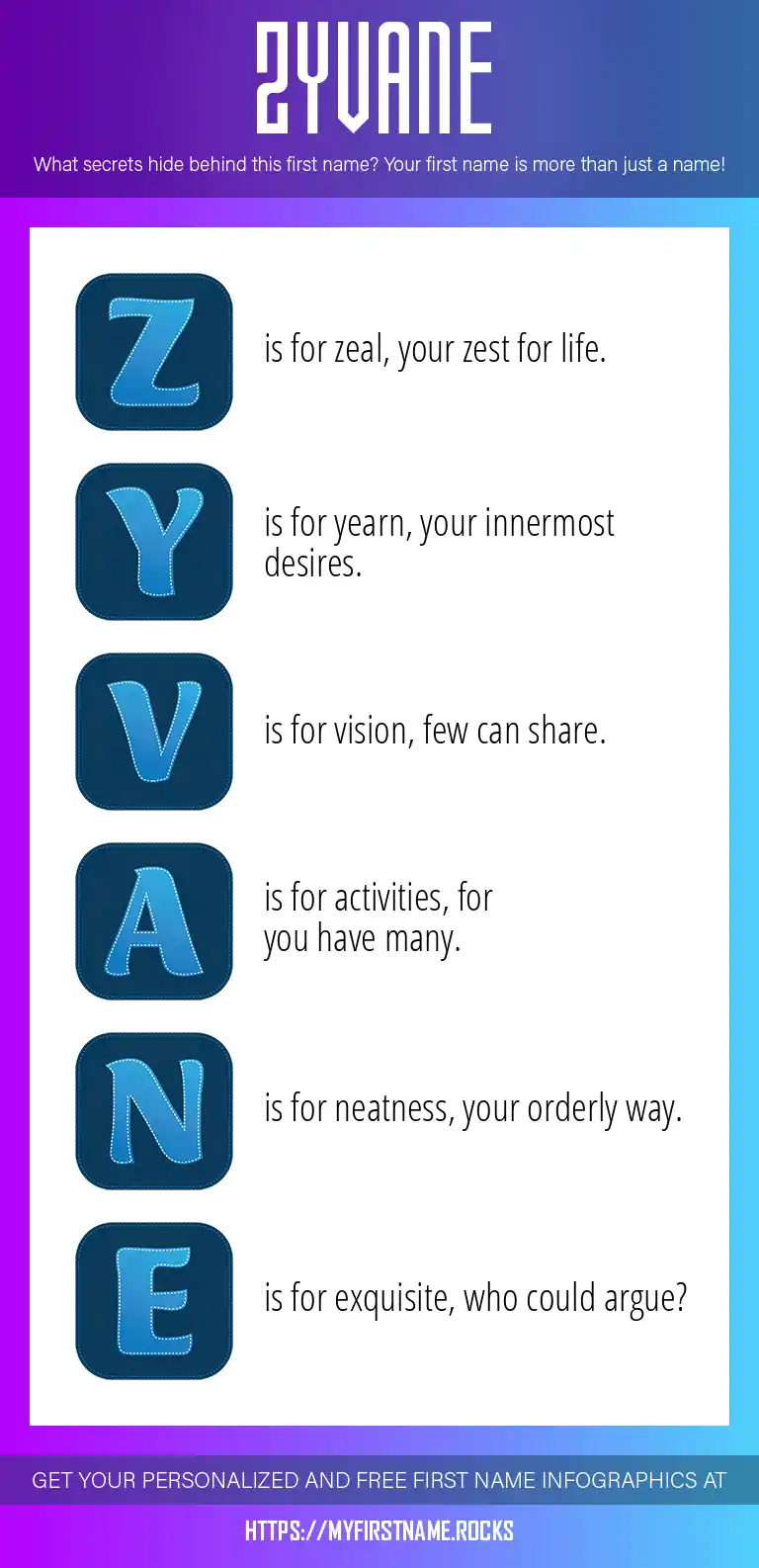 ZYVANE

What secrets hide behind this first name? Your first name is more than just a name!

Z is for zeal, your zest for life.

Y is for yearn, your innermost desires.

V is for vision, few can share.

A is for activities, for you have many.

N is for neatness, your orderly way.

E is for exquisite, who could argue?

GET YOUR PERSONALIZED AND FREE FIRST NAME INFOGRAPHICS AT

HTTPS://MYFIRSTNAME.ROCKS