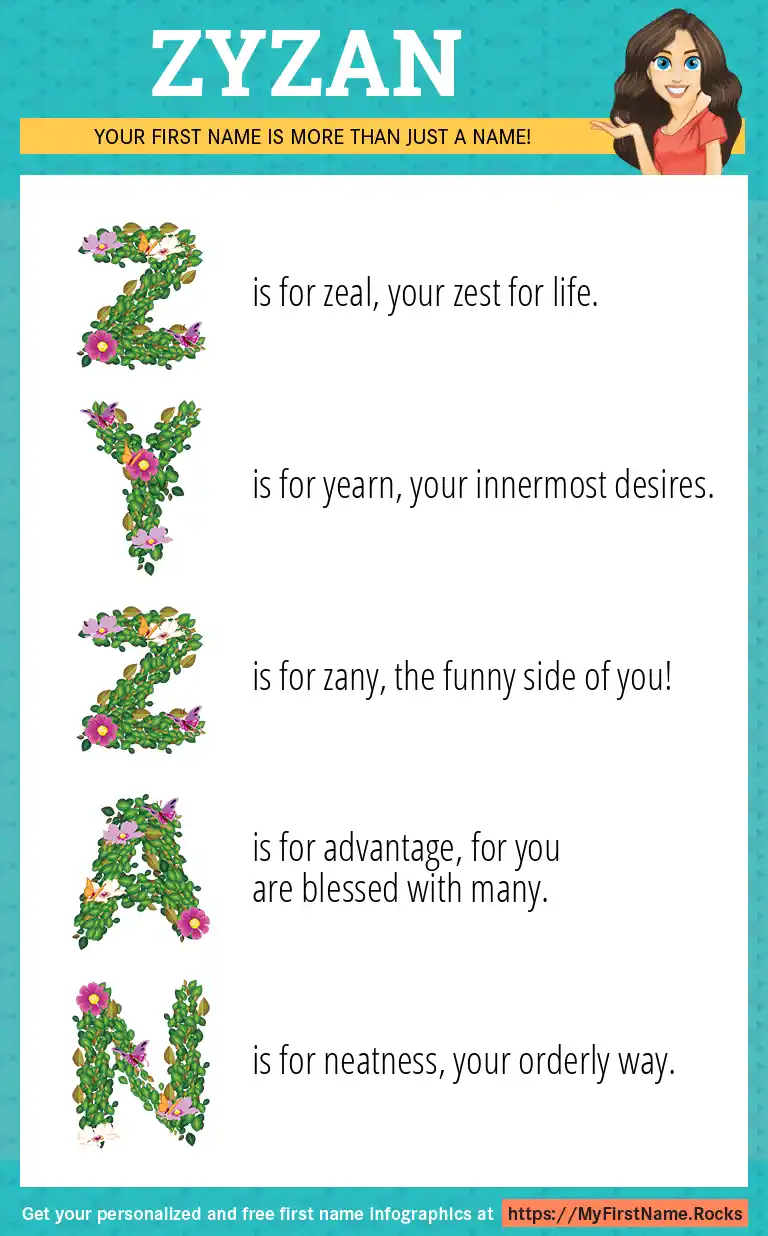 ZYZAN

YOUR FIRST NAME IS MORE THAN JUST A NAME!

Z is for zeal, your zest for life.

Y is for yearn, your innermost desires.

Z is for zany, the funny side of you!

A is for advantage, for you are blessed with many.

N is for neatness, your orderly way.

Get your personalized and free first name infographics at https://MyFirstName.Rocks