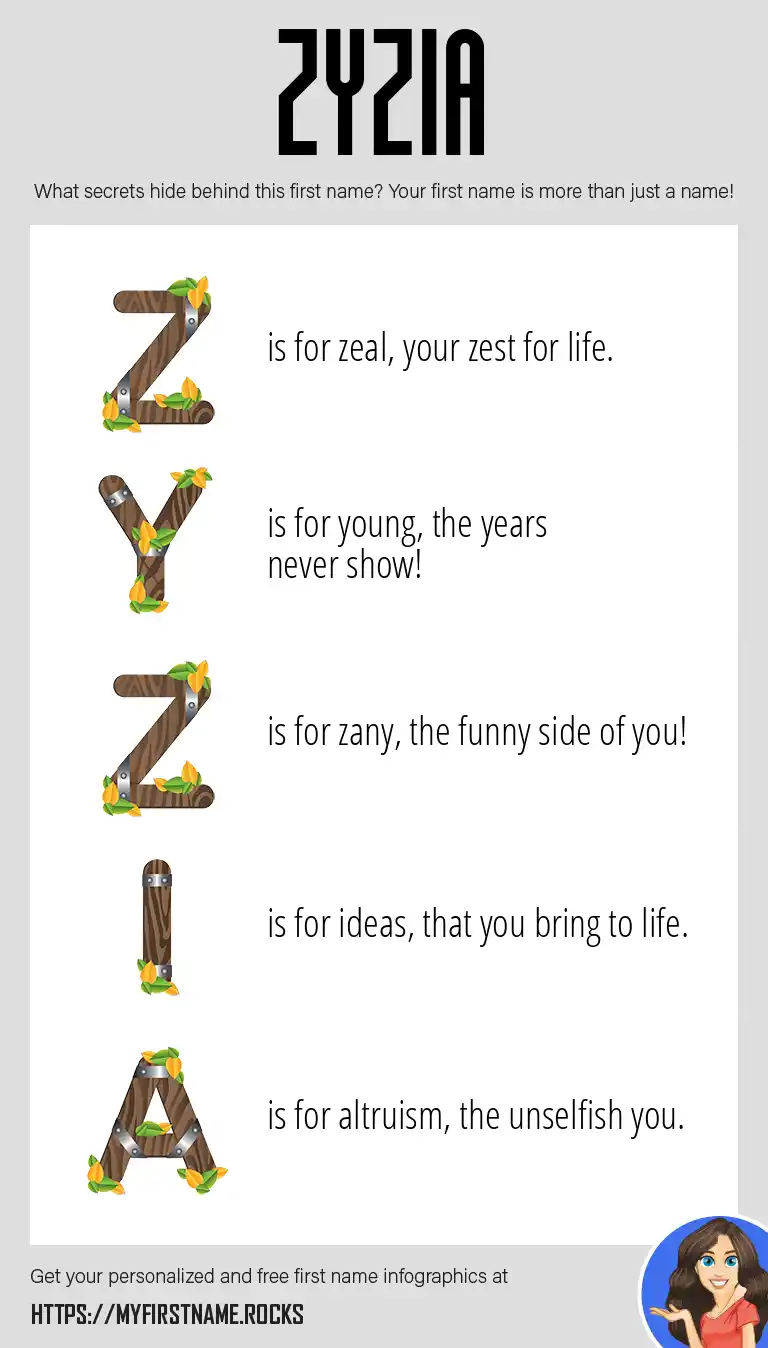 ZYZIA

What secrets hide behind this first name? Your first name is more than just a name!

Z is for zeal, your zest for life.

Y is for young, the years never show!

Z is for zany, the funny side of you!

I is for ideas, that you bring to life.

A is for altruism, the unselfish you.

Get your personalized and free first name infographics at

HTTPS://MYFIRSTNAME.ROCKS