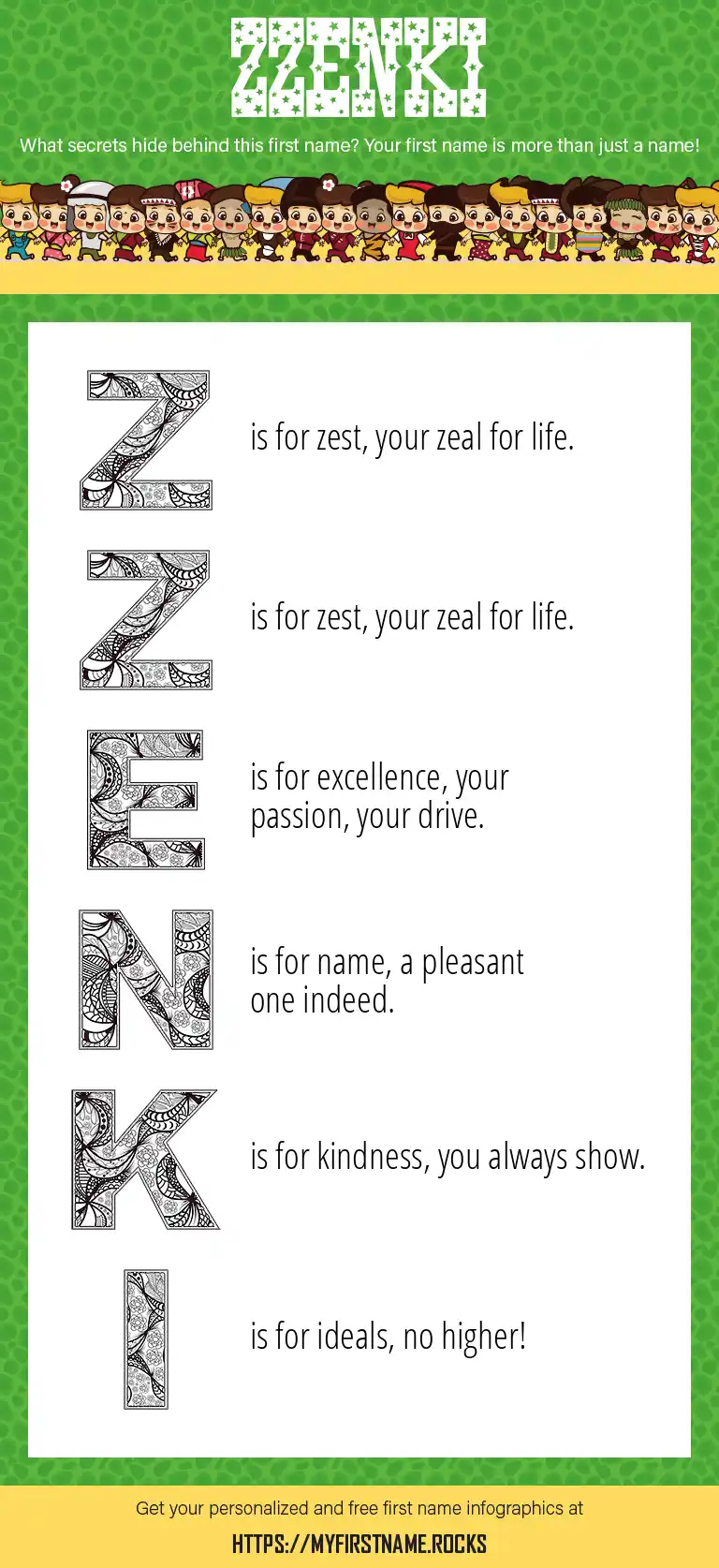 ZZENKI

What secrets hide behind this first name? Your first name is more than just a name!

Z is for zest, your zeal for life.

Z is for zest, your zeal for life.

E is for excellence, your passion, your drive.

N is for name, a pleasant one indeed.

K is for kindness, you always show.

I is for ideals, no higher!

Get your personalized and free first name infographics at

HTTPS://MYFIRSTNAME.ROCKS