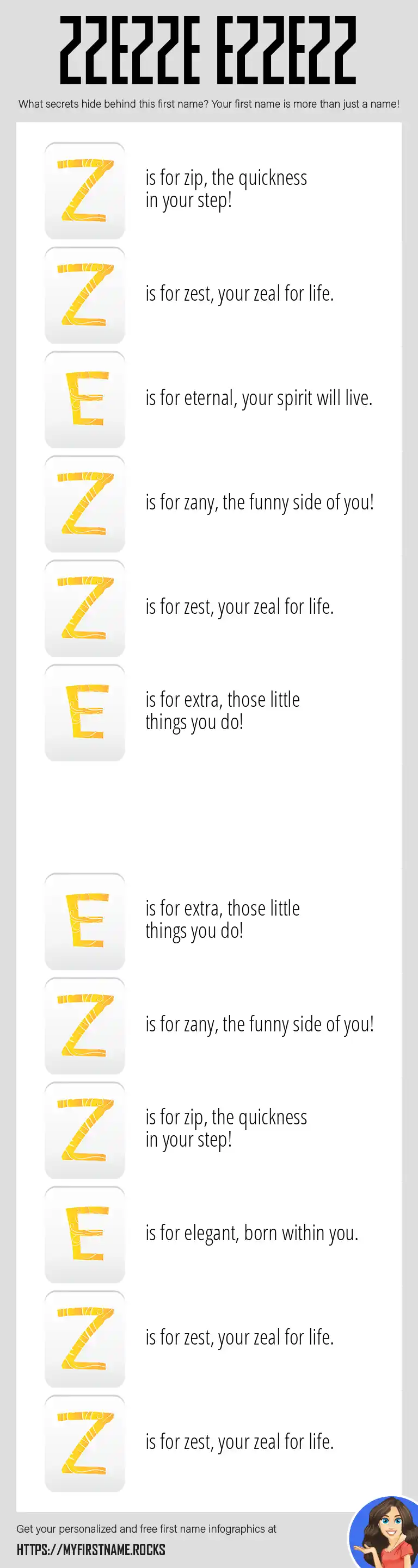 ZZEZZE EZZEZZ

What secrets hide behind this first name? Your first name is more than just a name!

Z is for zip, the quickness in your step!

Z is for zest, your zeal for life.

E is for eternal, your spirit will live.

Z is for zany, the funny side of you!

Z is for zest, your zeal for life.

E is for extra, those little things you do!

E is for extra, those little things you do!

Z is for zany, the funny side of you!

Z is for zip, the quickness in your step!

E is for elegant, born within you.

Z is for zest, your zeal for life.

Z is for zest, your zeal for life.

Get your personalized and free first name infographics at

HTTPS://MYFIRSTNAME.ROCKS