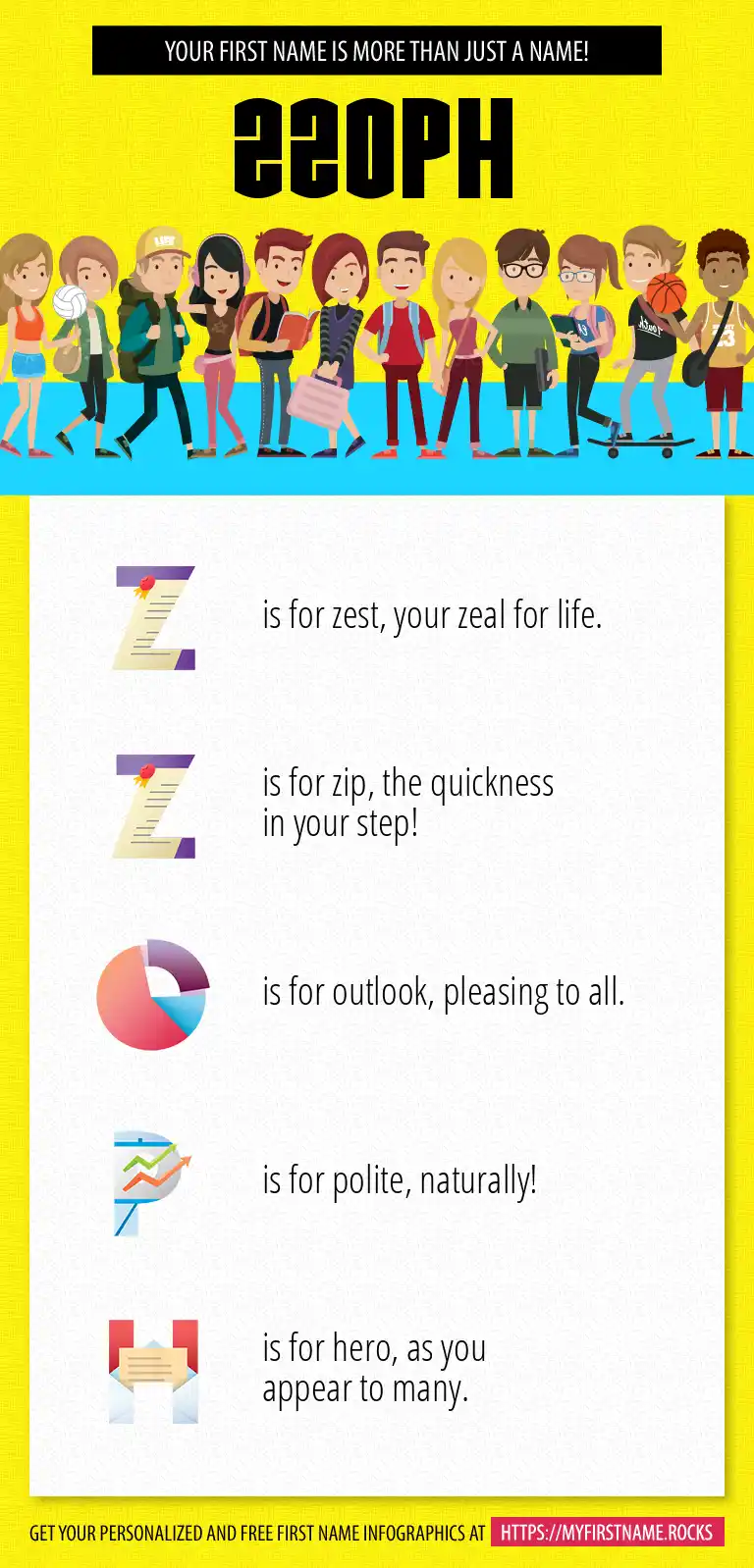 YOUR FIRST NAME IS MORE THAN JUST A NAME!

ZZOPH

Z is for zest, your zeal for life.

Z is for zip, the quickness in your step!

O is for outlook, pleasing to all.

P is for polite, naturally!

H is for hero, as you appear to many.

GET YOUR PERSONALIZED AND FREE FIRST NAME INFOGRAPHICS AT HTTPS://MYFIRSTNAME.ROCKS