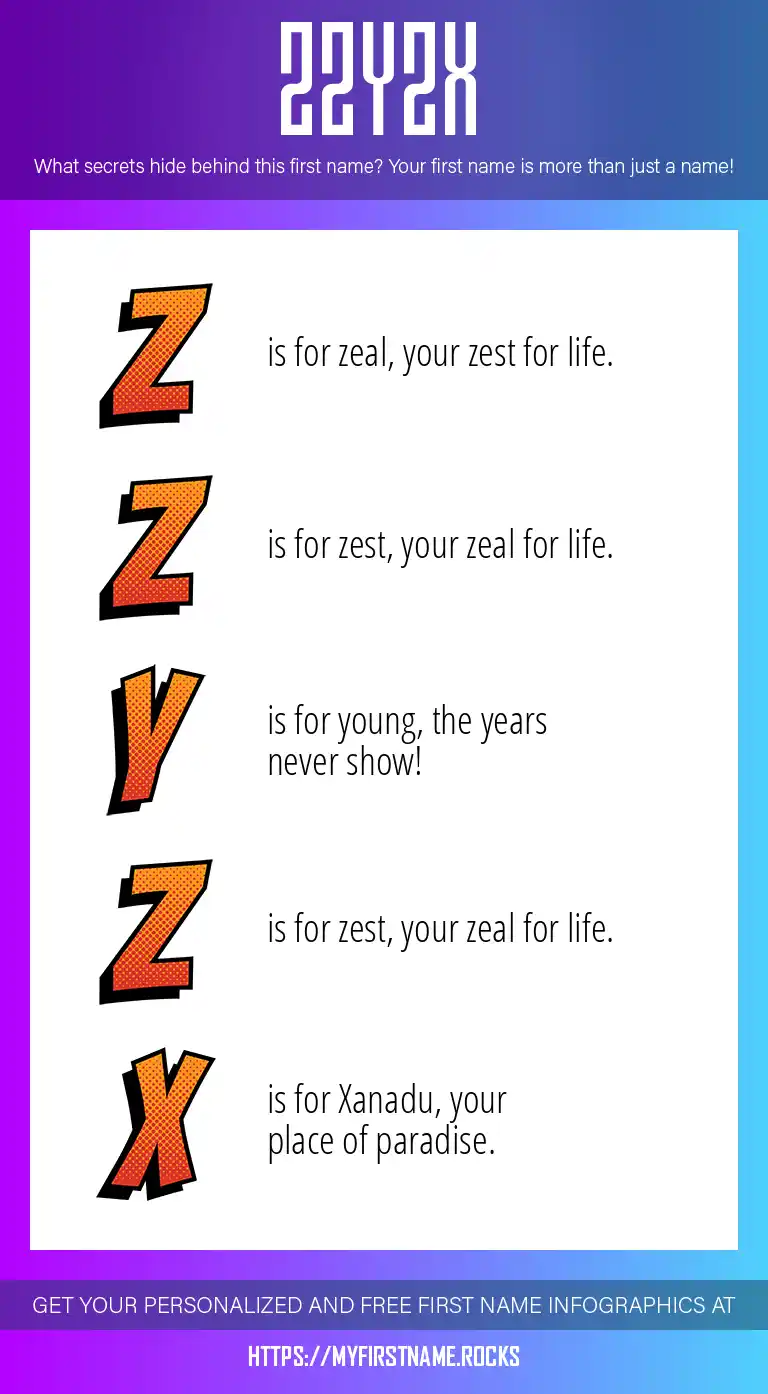 ZZYZX

What secrets hide behind this first name? Your first name is more than just a name!

Z

is for zeal, your zest for life.

Z

is for zest, your zeal for life.

Y

is for young, the years never show!

Z

is for zest, your zeal for life.

X

is for Xanadu, your place of paradise.

GET YOUR PERSONALIZED AND FREE FIRST NAME INFOGRAPHICS AT

HTTPS://MYFIRSTNAME.ROCKS